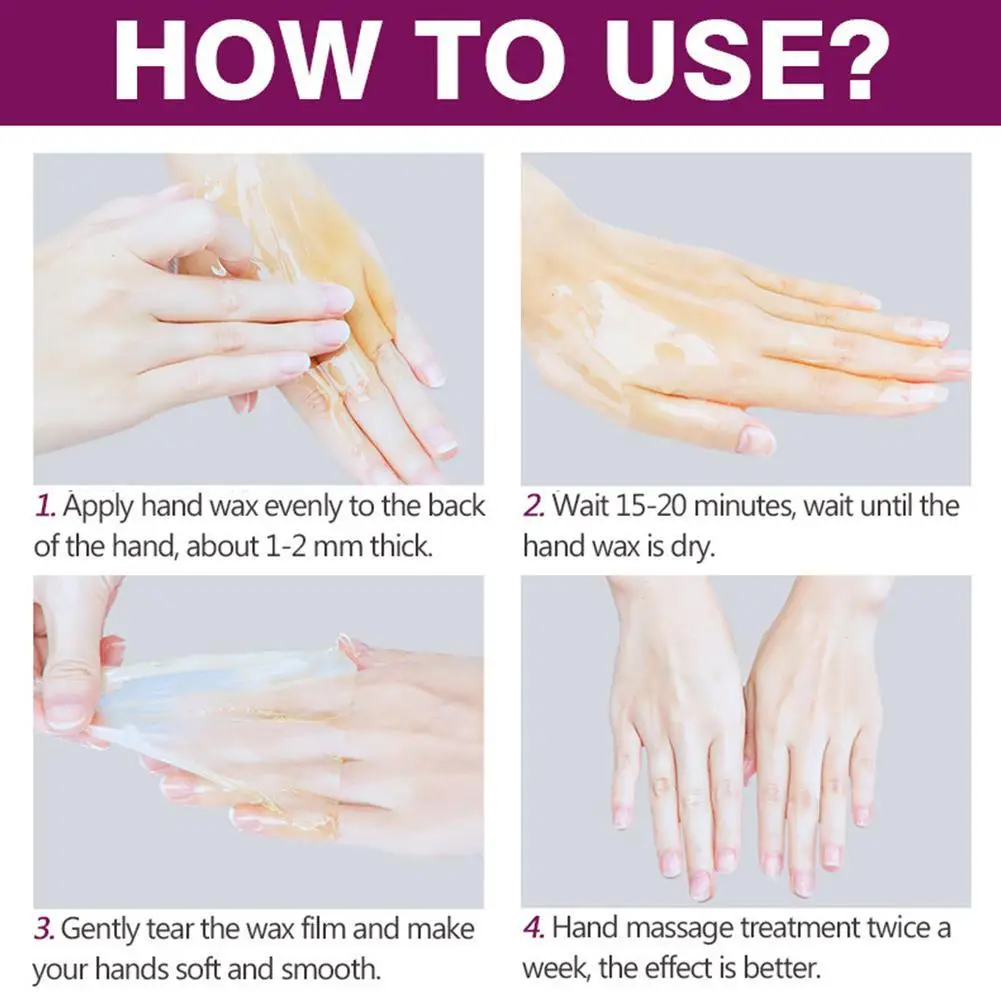 HOW TO USE?

1. Apply hand wax evenly to the back of the hand, about 1-2 mm thick.

2. Wait 15-20 minutes, wait until the hand wax is dry.

3. Gently tear the wax film and make your hands soft and smooth.

4. Hand massage treatment twice a week, the effect is better.