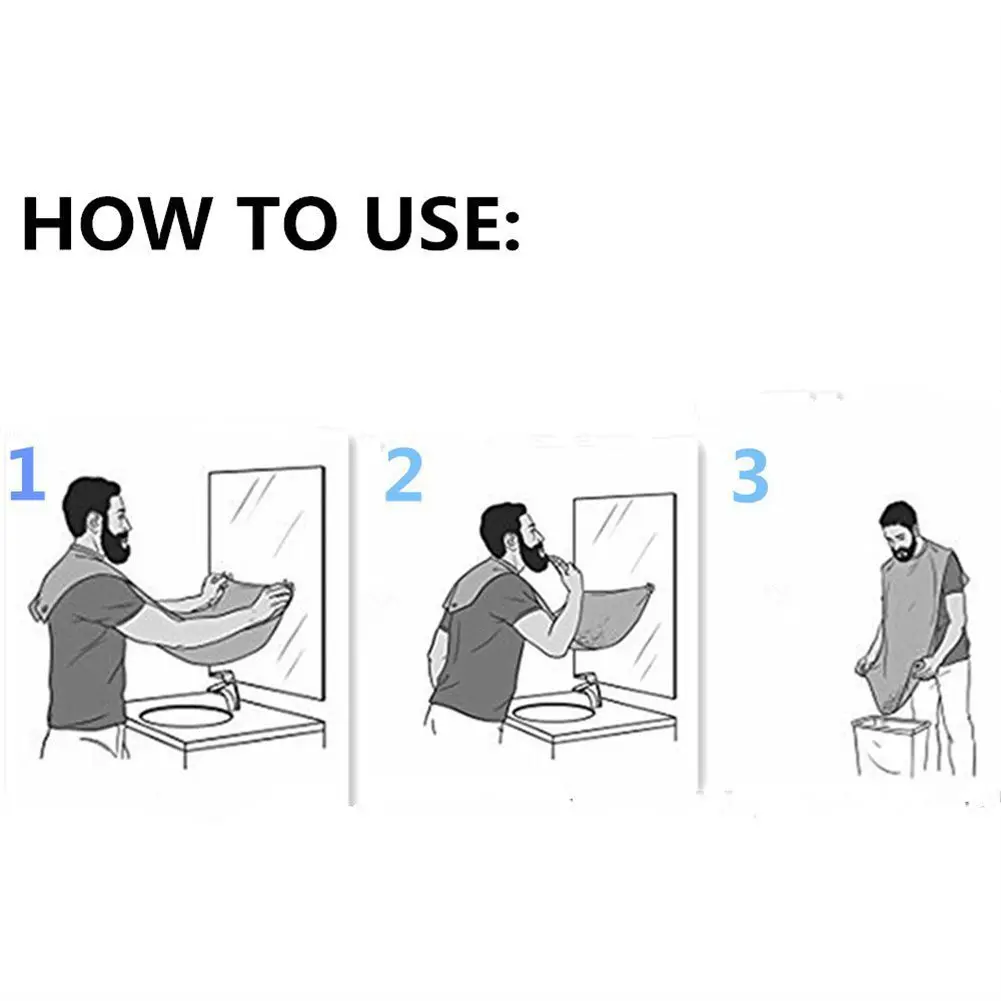 HOW TO USE:

1

2

3