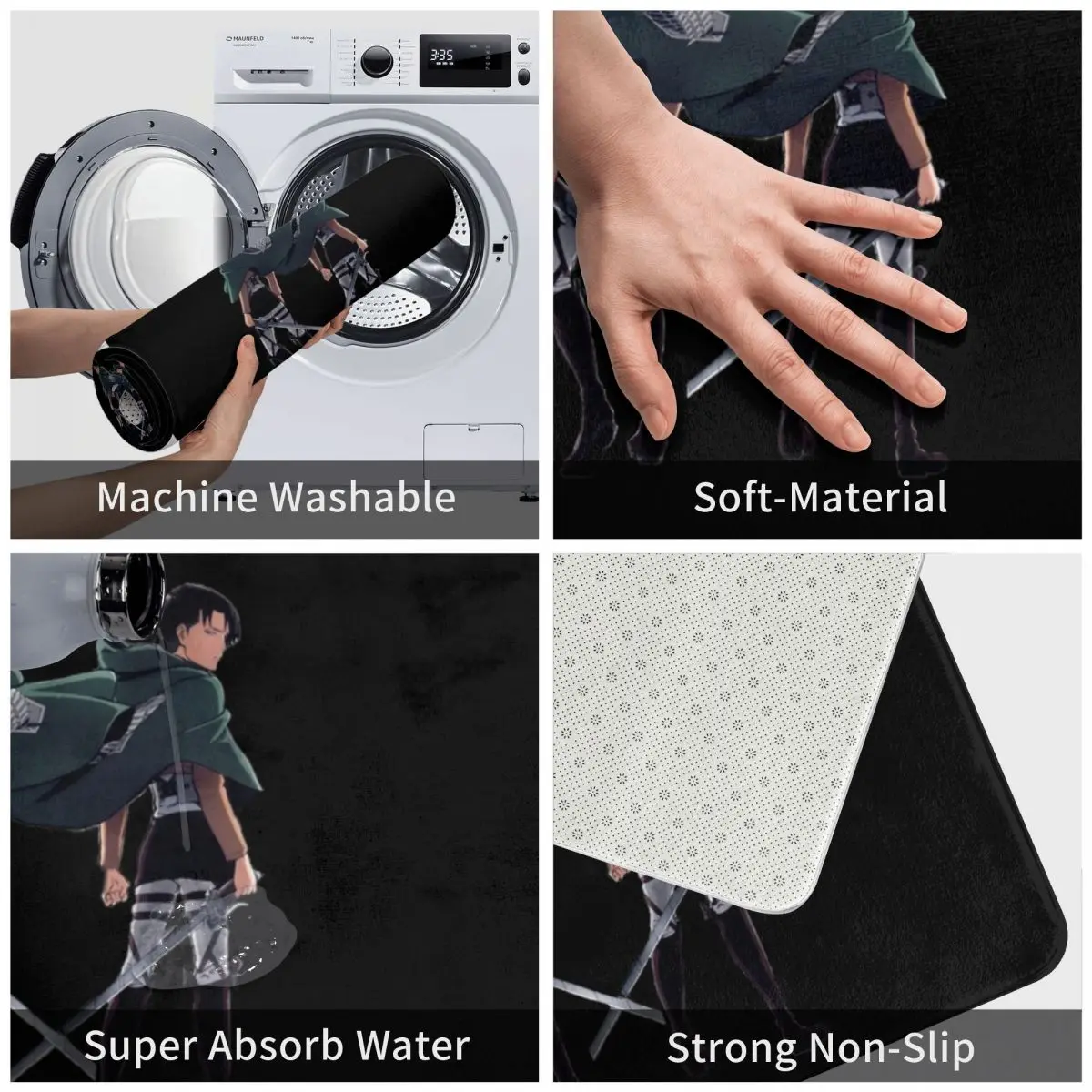 MAUNFELD
3:35

Machine Washable

Soft-Material

Super Absorb Water

Strong Non-Slip