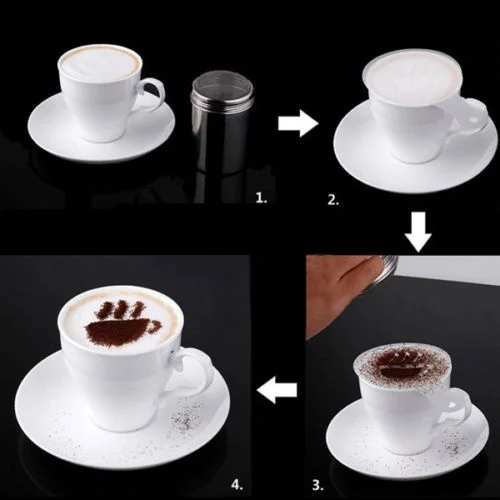 1.

2.

4.

3.