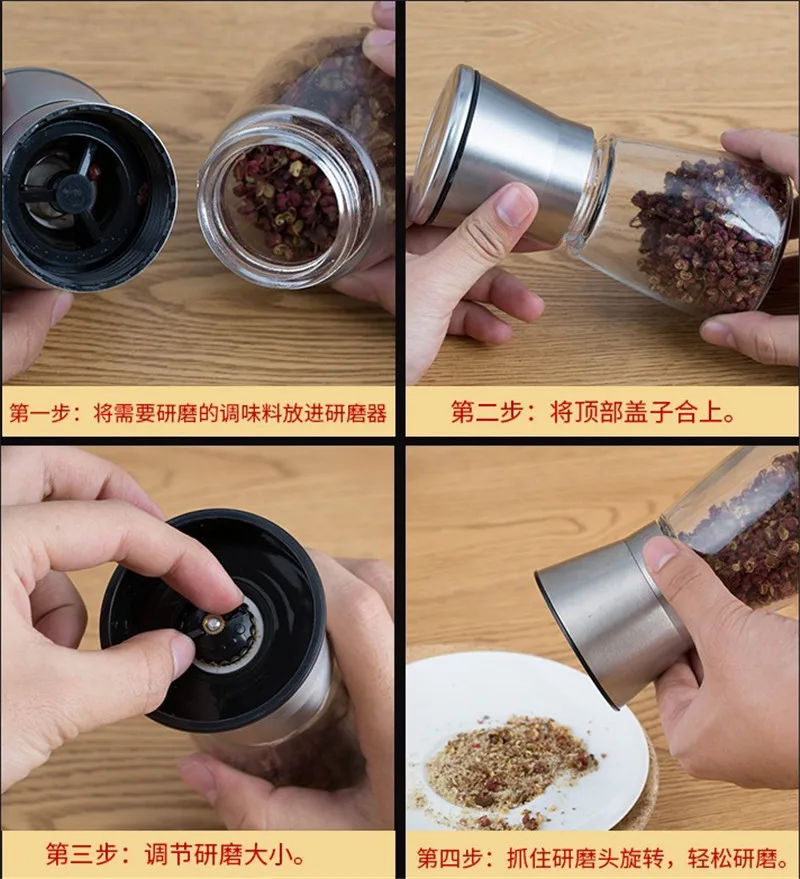 第一步：将需要研磨的调味料放进研磨器

第二步：将顶部盖子合上。

第三步：调节研磨大小。

第四步：抓住研磨头旋转，轻松研磨。