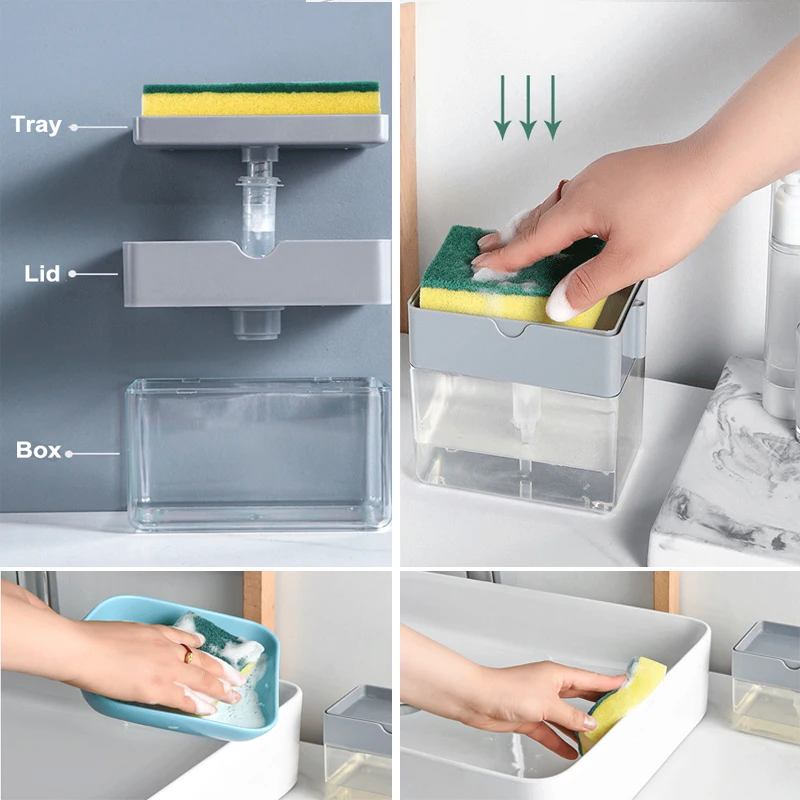 Tray

Lid

Box