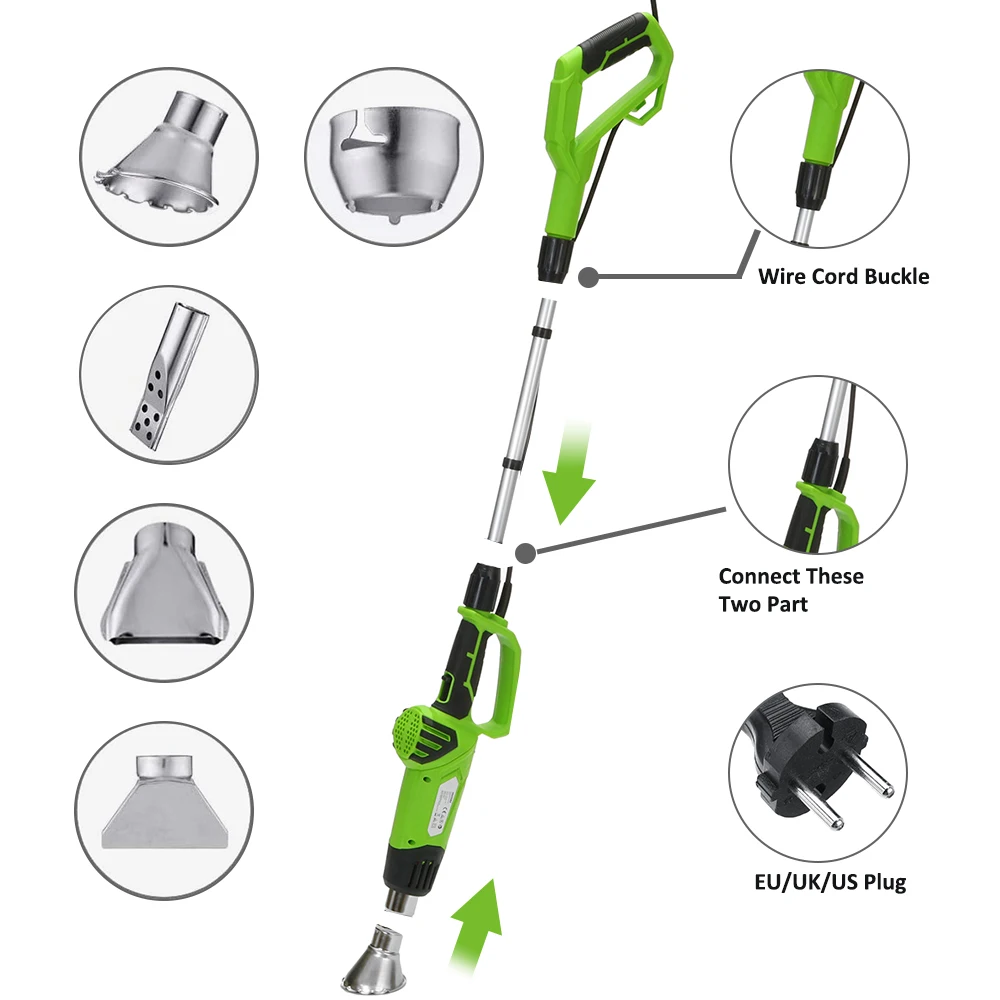 Wire Cord Buckle

Connect These Two Part

EU/UK/US Plug