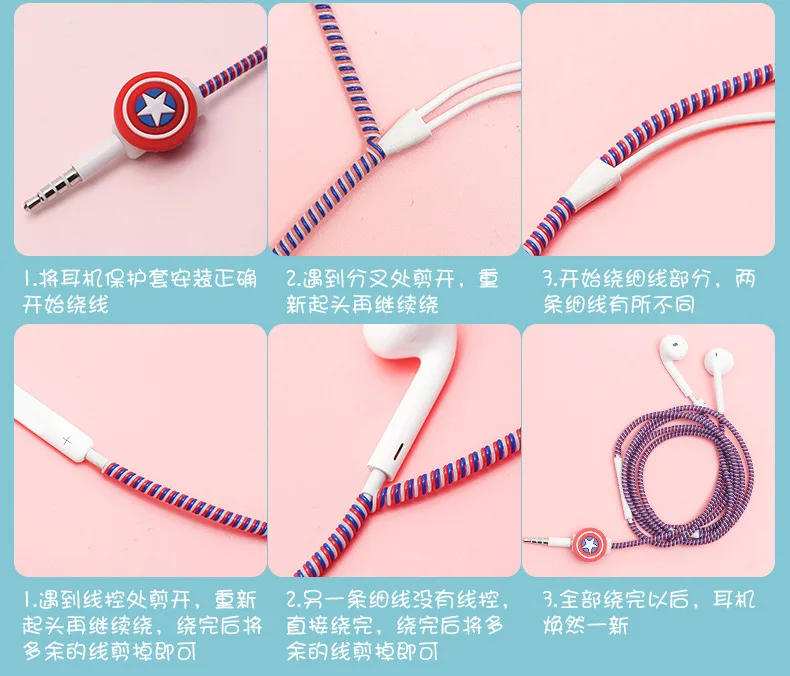 1.将耳机保护套安装正确开始绕线

2.遇到分叉处剪开，重新起头再继续绕

3.开始绕细线部分，两条细线有所不同

1.遇到线控处剪开，重新起头再继续绕，绕完后将多余的线剪掉即可

2.另一条细线没有线控，直接绕完，绕完后将多余的线剪掉即可

3.全部绕完以后，耳机焕然一新