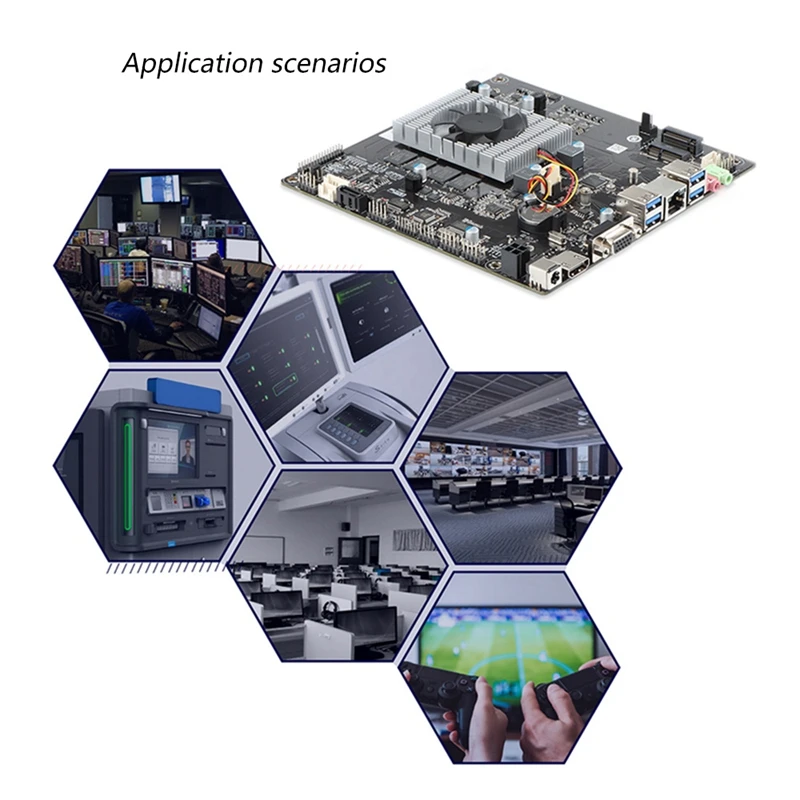 Application scenarios