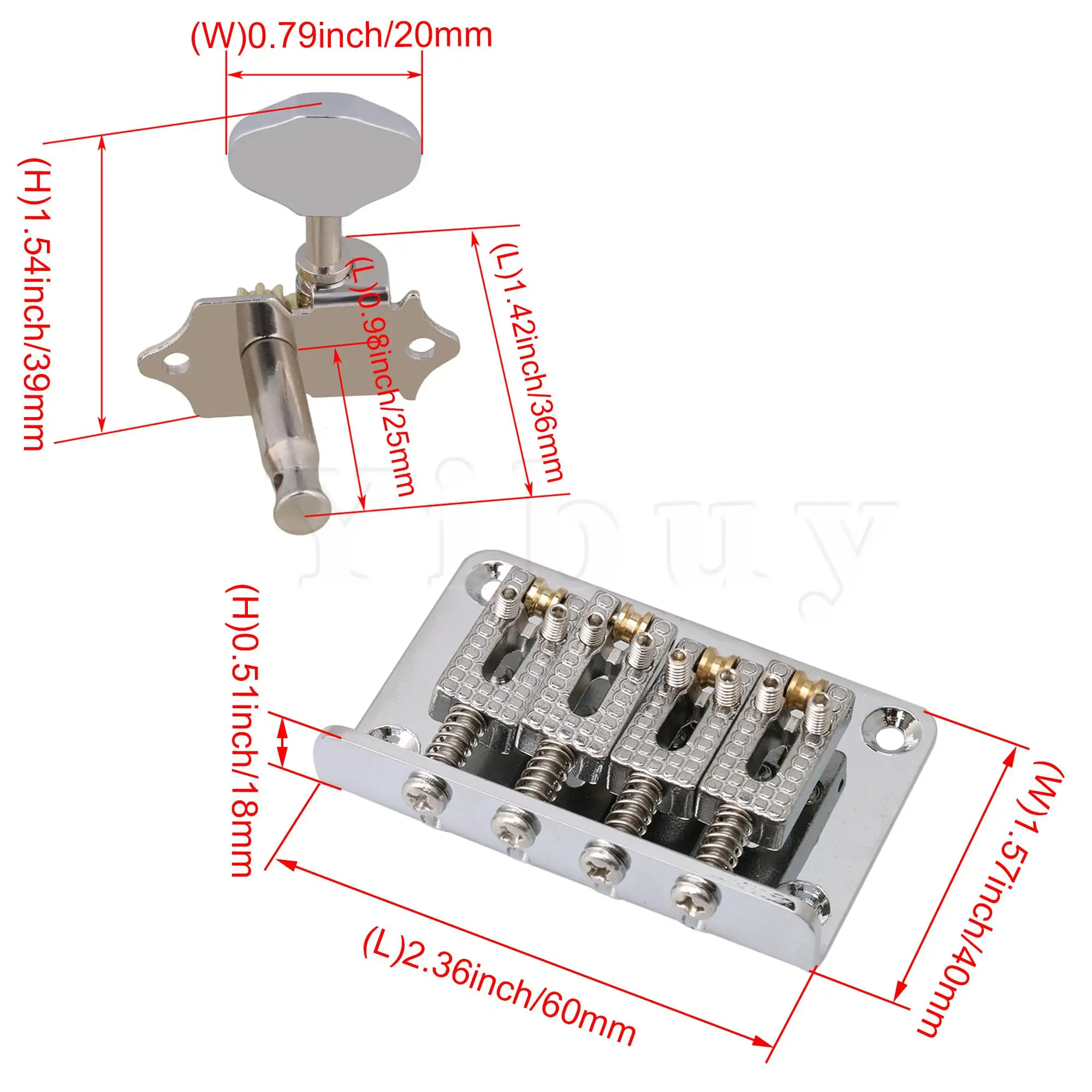 (W)0.79inch/20mm

(H)1.54inch/39mm

(L)0.98inch/25mm

(L)1.42inch/36mm

Yibuy

(H)0.51inch/18mm

(L)2.36inch/60mm

(W)1.57inch/40mm