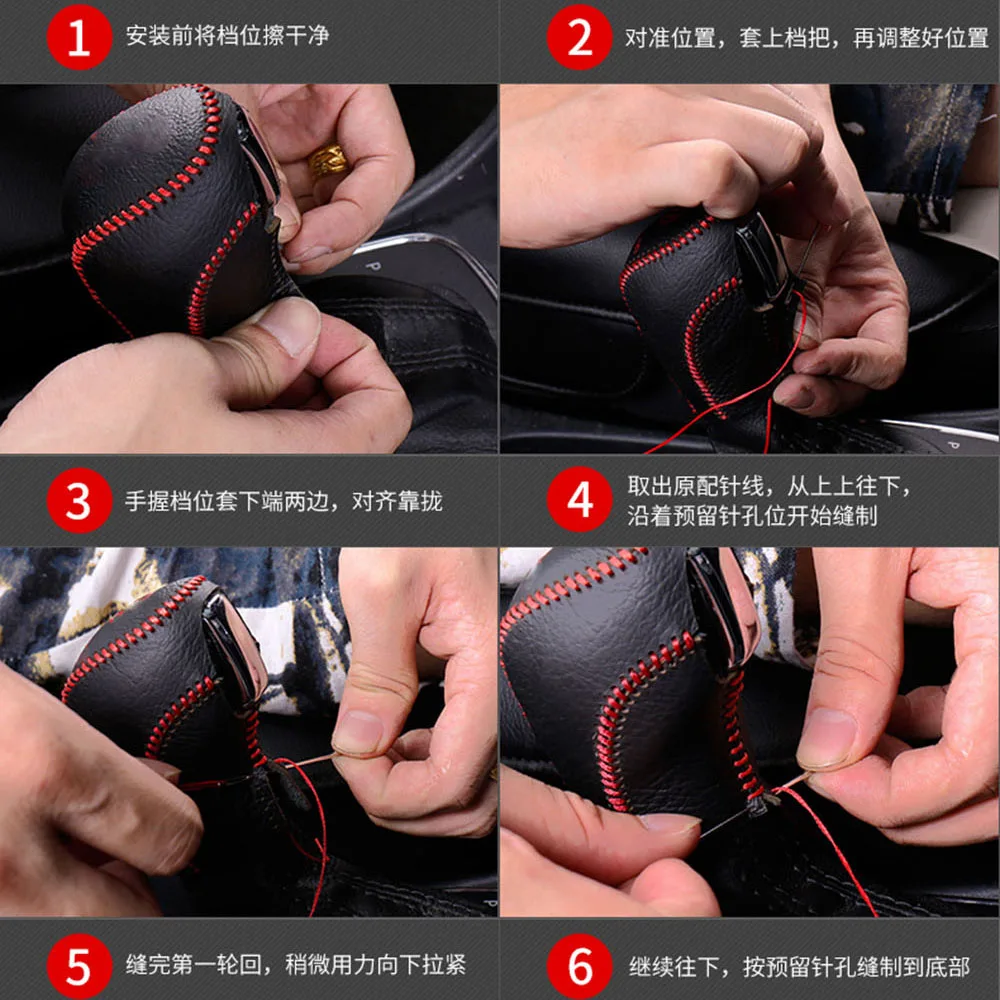 1 安装前将档位擦干净

2 对准位置，套上档把，再调整好位置

3 手握档位套下端两边，对齐靠拢

4 取出原配针线，从上往下，沿着预留针孔位开始缝制

5 缝完第一轮回，稍微用力向下拉紧

6 继续往下，按预留针孔缝制到底部