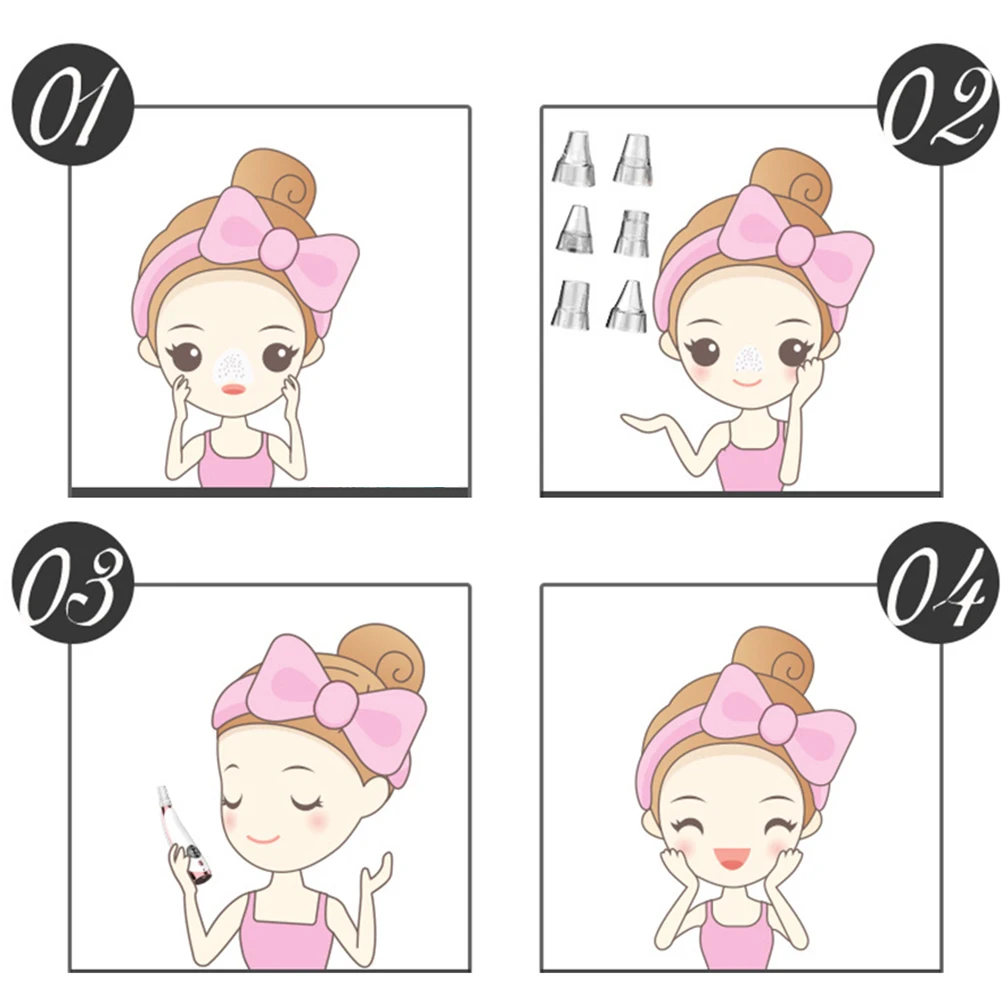 01

02

03

04