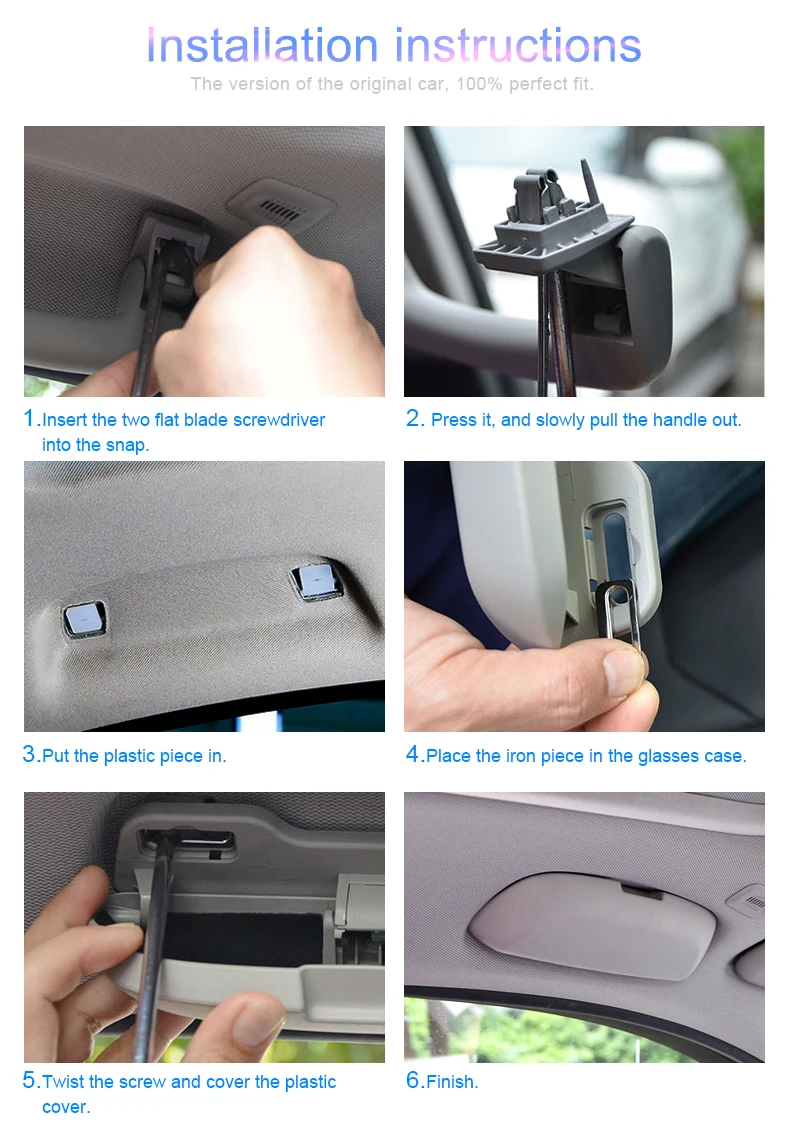 Installation instructions

The version of the original car, 100% perfect fit.

1.Insert the two flat blade screwdriver into the snap.

2. Press it, and slowly pull the handle out.

3.Put the plastic piece in.

4.Place the iron piece in the glasses case.

5.Twist the screw and cover the plastic cover.

6.Finish.