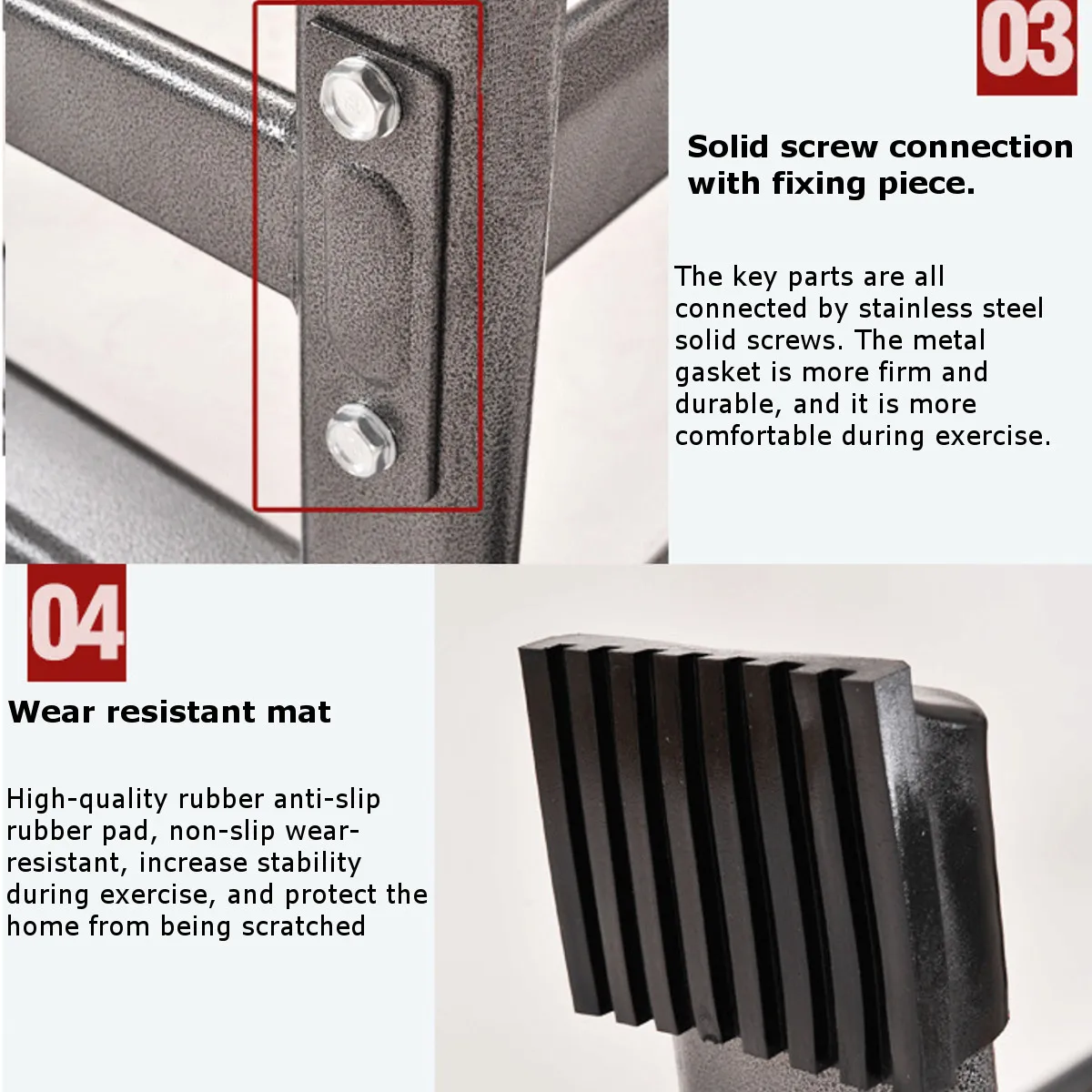 03

Solid screw connection with fixing piece.

The key parts are all connected by stainless steel solid screws. The metal gasket is more firm and durable, and it is more comfortable during exercise.

04

Wear resistant mat

High-quality rubber anti-slip rubber pad, non-slip wear-resistant, increase stability during exercise, and protect the home from being scratched