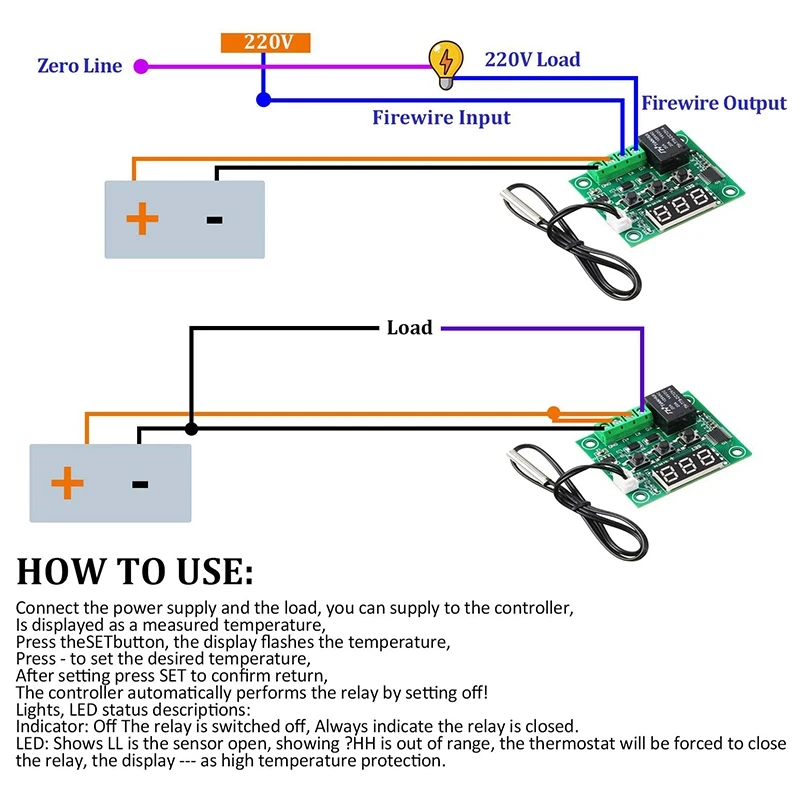 220V

Zero Line

220V Load

Firewire Input

Firewire Output

+

-

Load

+

-

HOW TO USE:

Connect the power supply and the load, you can supply to the controller,
Is displayed as a measured temperature,
Press theSETbutton, the display flashes the temperature,
Press - to set the desired temperature,
After setting press SET to confirm return,
The controller automatically performs the relay by setting off!
Lights, LED status descriptions:
Indicator: Off The relay is switched off, Always indicate the relay is closed.
LED: Shows LL is the sensor open, showing ?HH is out of range, the thermostat will be forced to close the relay, the display --- as high temperature protection.