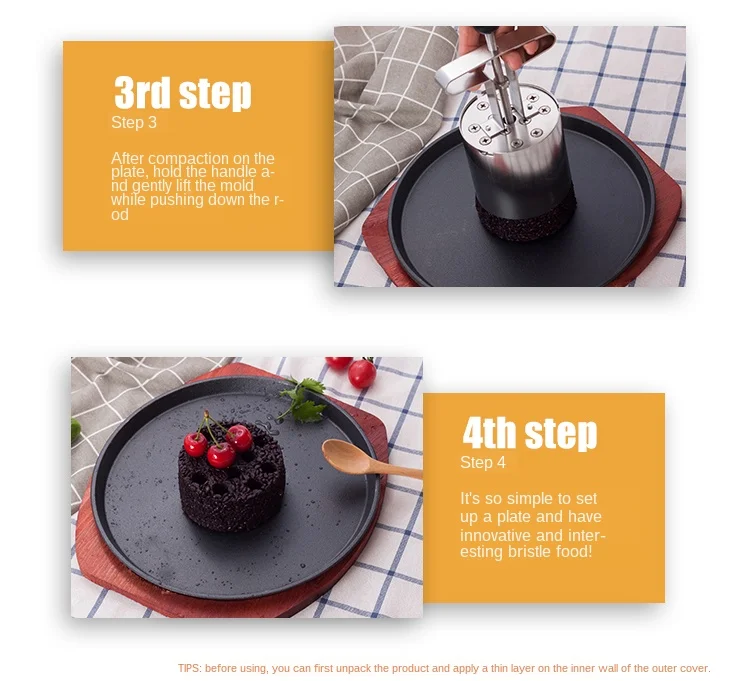 3rd step
Step 3

After compaction on the plate, hold the handle and gently lift the mold while pushing down the rod

4th step
Step 4

It's so simple to set up a plate and have innovative and interesting bristle food!

TIPS: before using, you can first unpack the product and apply a thin layer on the inner wall of the outer cover.