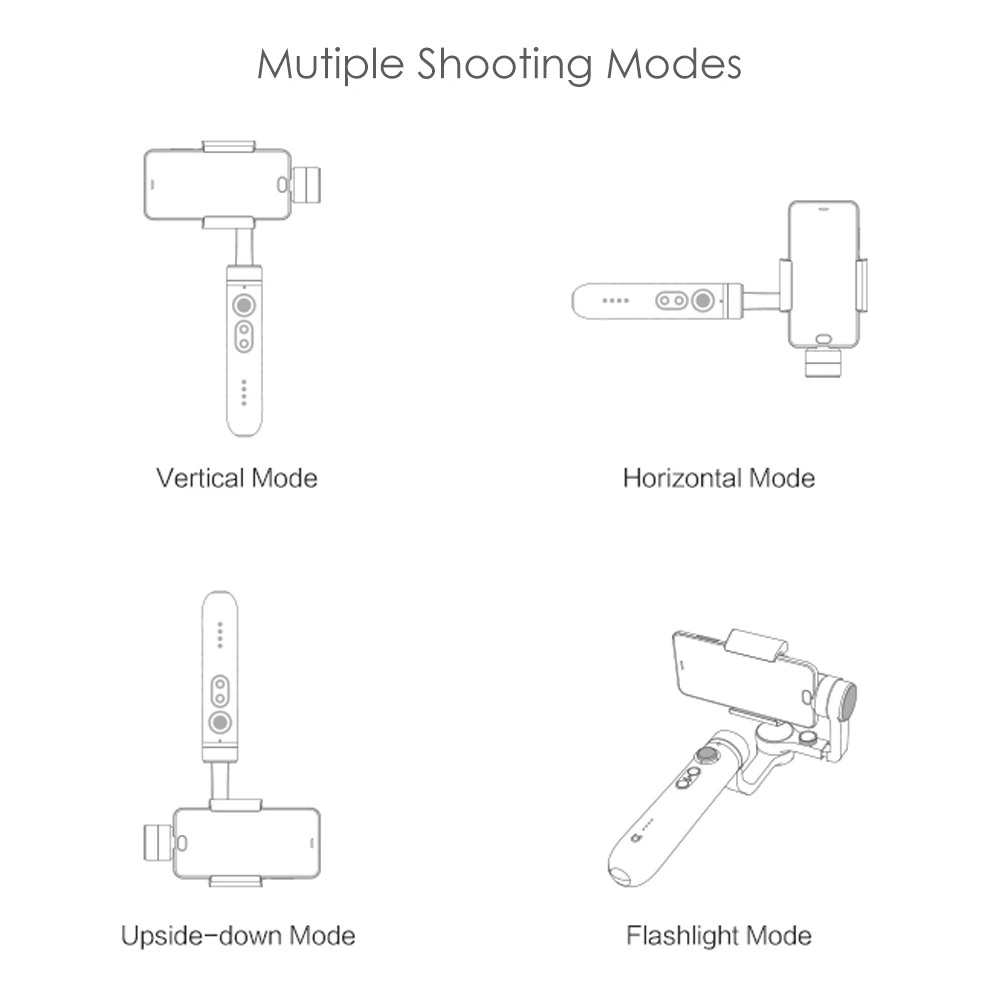 Mutiple Shooting Modes

Vertical Mode

Horizontal Mode

Upside-down Mode

Flashlight Mode