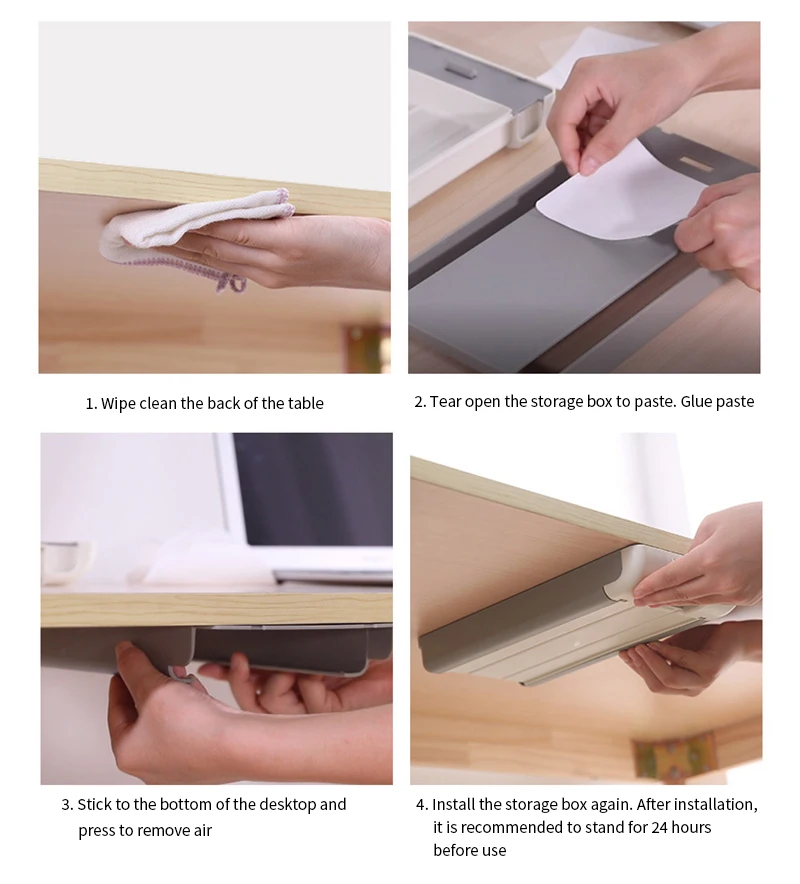 1. Wipe clean the back of the table

2. Tear open the storage box to paste. Glue paste

3. Stick to the bottom of the desktop and press to remove air

4. Install the storage box again. After installation, it is recommended to stand for 24 hours before use