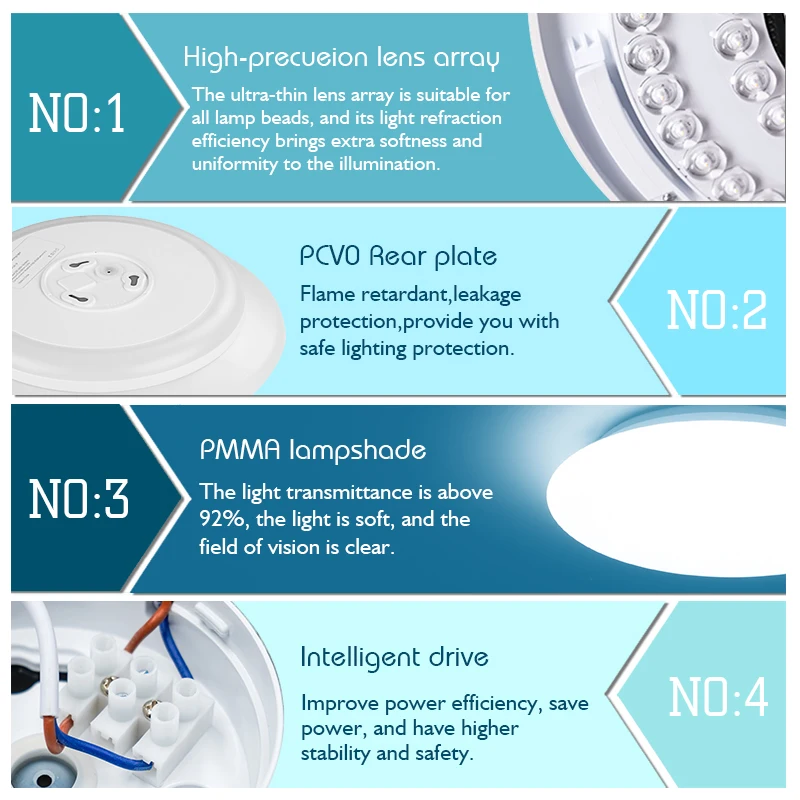 NO:1

High-precueion lens array

The ultra-thin lens array is suitable for all lamp beads, and its light refraction efficiency brings extra softness and uniformity to the illumination.

PCV0 Rear plate

Flame retardant,leakage protection,provide you with safe lighting protection.

NO:2

NO:3

PMMA lampshade

The light transmittance is above 92%, the light is soft, and the field of vision is clear.

Intelligent drive

Improve power efficiency, save power, and have higher stability and safety.

NO:4