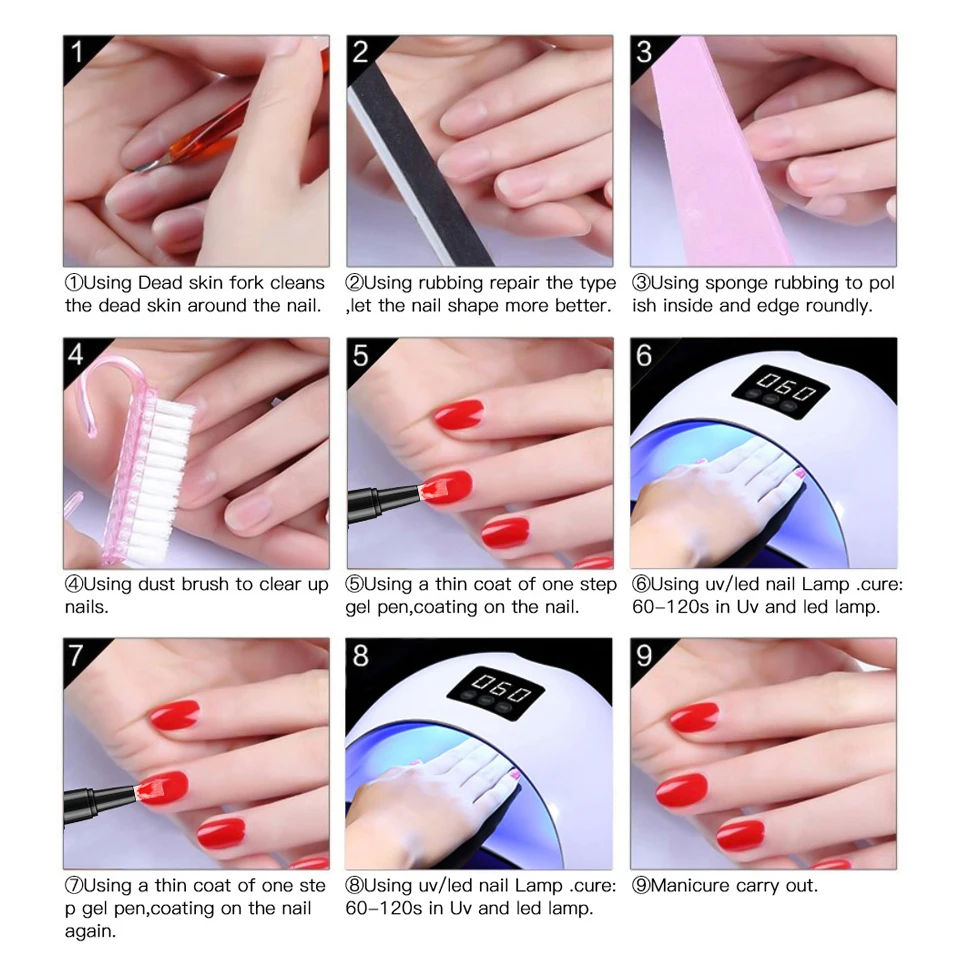 1

①Using Dead skin fork cleans the dead skin around the nail.

2

②Using rubbing repair the type ,let the nail shape more better.

3

③Using sponge rubbing to pol ish inside and edge roundly.

4

④Using dust brush to clear up nails.

5

⑤Using a thin coat of one step gel pen,coating on the nail.

6

060

⑥Using uv/led nail Lamp .cure: 60-120s in Uv and led lamp.

7

⑦Using a thin coat of one ste p gel pen,coating on the nail again.

8

060

⑧Using uv/led nail Lamp .cure: 60-120s in Uv and led lamp.

9

⑨Manicure carry out.