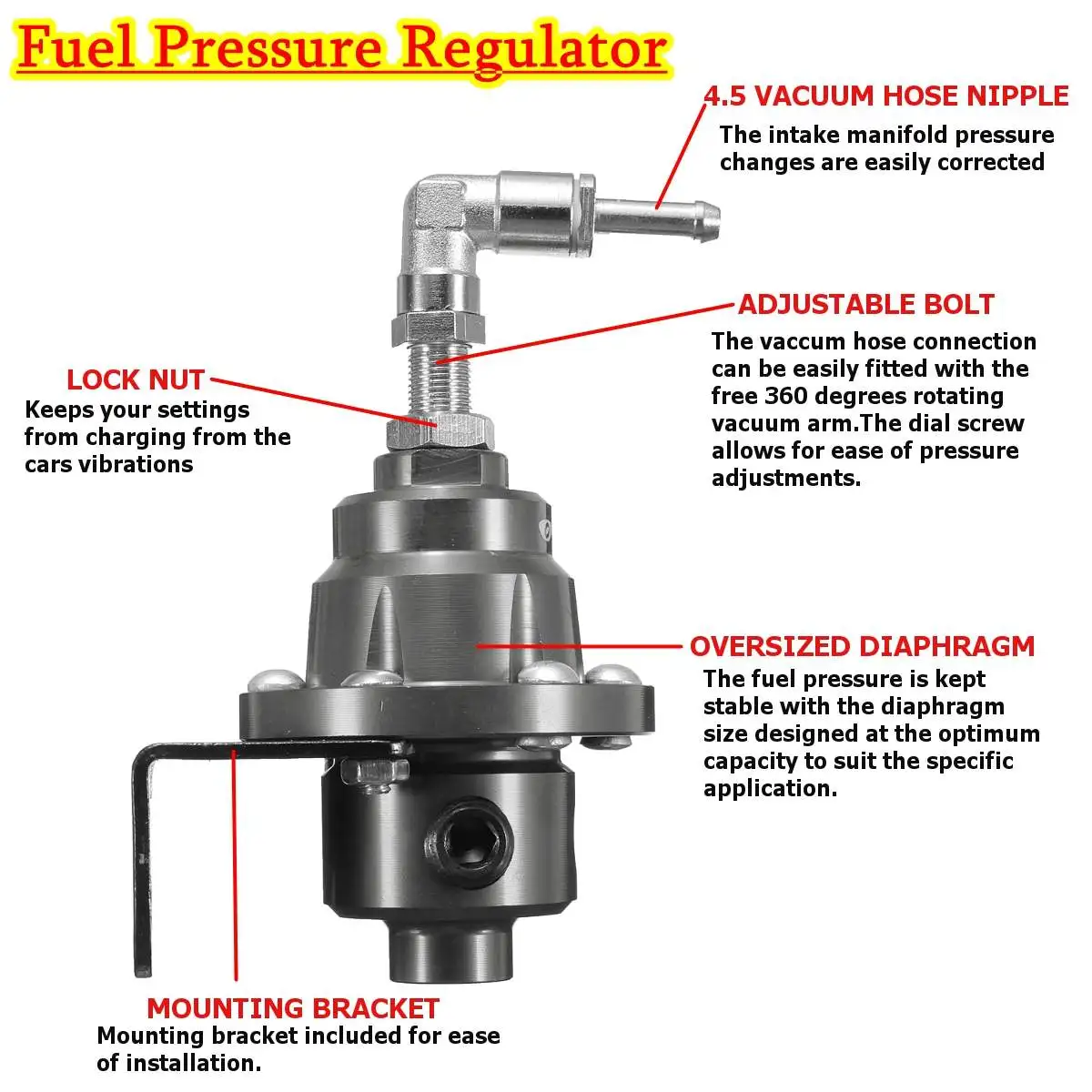 Fuel Pressure Regulator

4.5 VACUUM HOSE NIPPLE
The intake manifold pressure changes are easily corrected

ADJUSTABLE BOLT
The vaccum hose connection can be easily fitted with the free 360 degrees rotating vacuum arm.The dial screw allows for ease of pressure adjustments.

LOCK NUT
Keeps your settings from charging from the cars vibrations

OVERSIZED DIAPHRAGM
The fuel pressure is kept stable with the diaphragm size designed at the optimum capacity to suit the specific application.

MOUNTING BRACKET
Mounting bracket included for ease of installation.