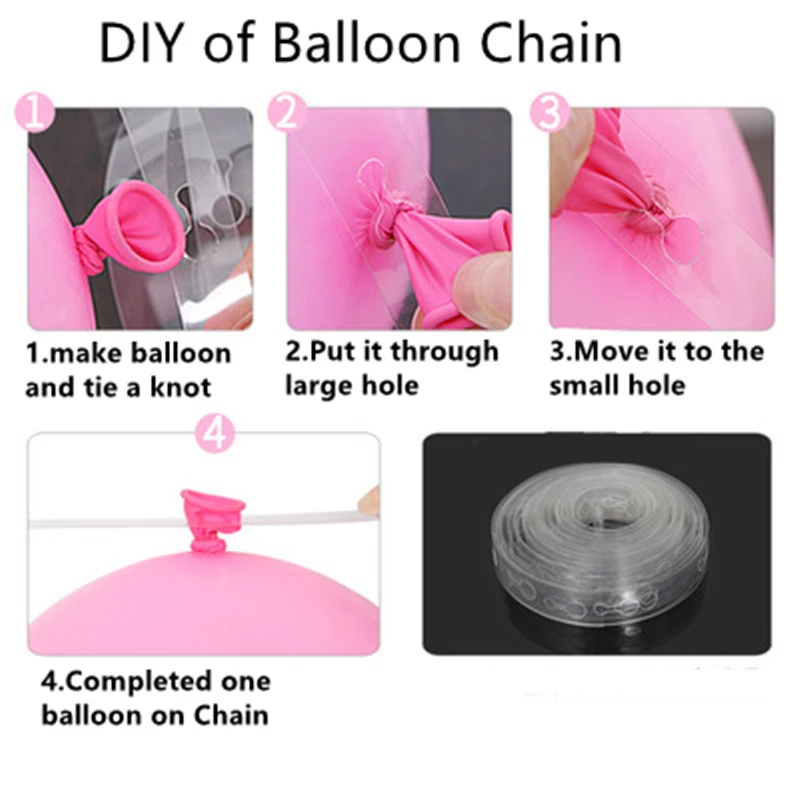 DIY of Balloon Chain

1

2

3

1.make balloon and tie a knot

2.Put it through large hole

3.Move it to the small hole

4

4.Completed one balloon on Chain