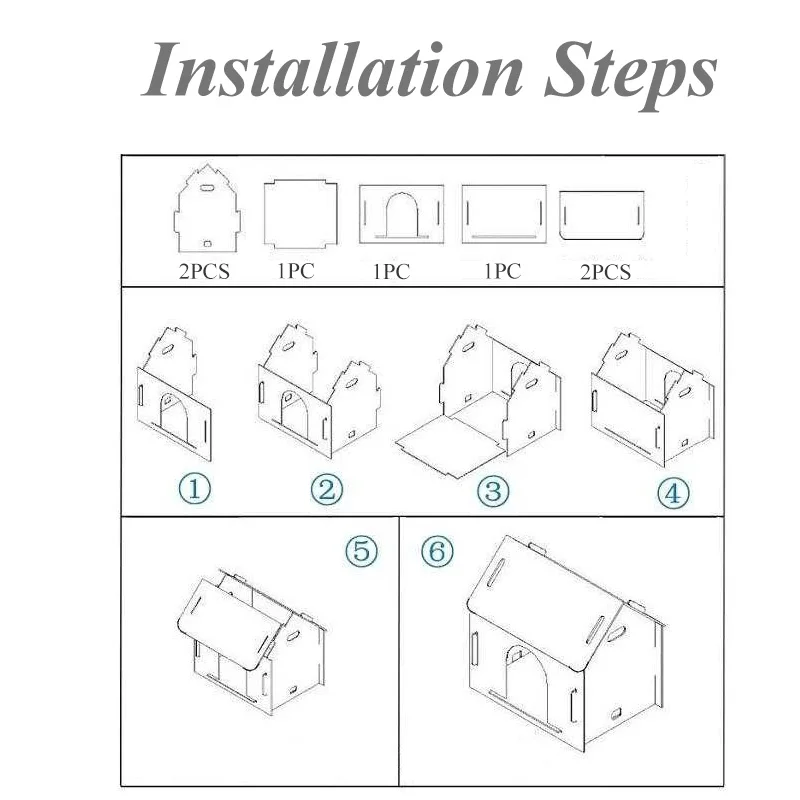 Installation Steps

2PCS 1PC 1PC 1PC 2PCS

①
②
③
④

⑤
⑥