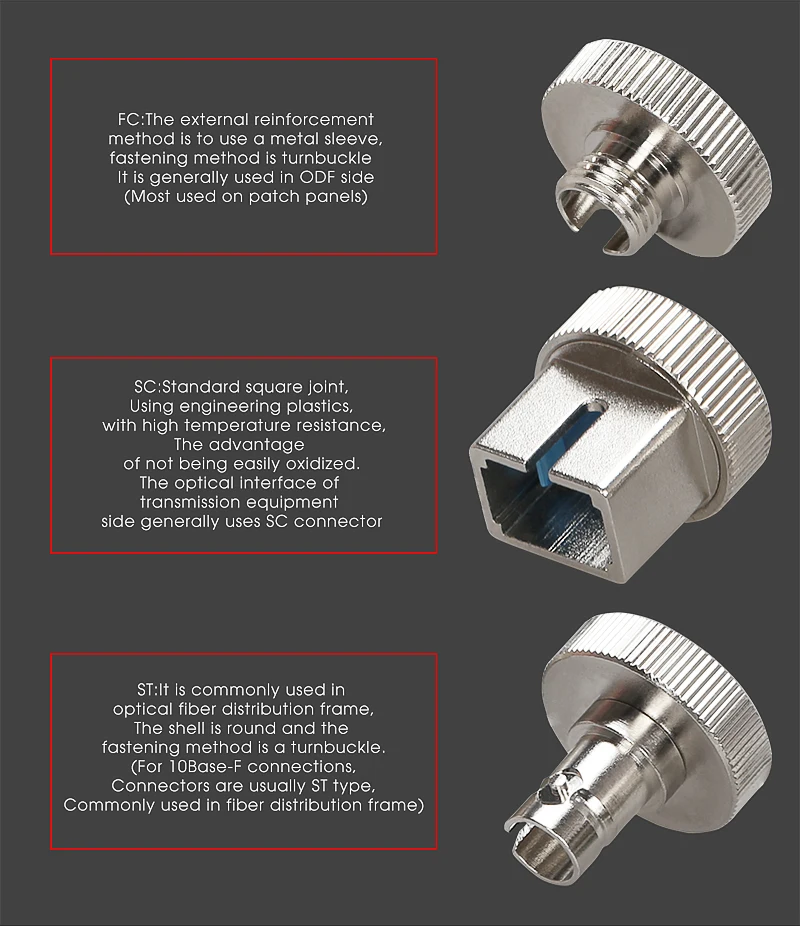 FC:The external reinforcement method is to use a metal sleeve, fastening method is turnbuckle It is generally used in ODF side (Most used on patch panels)

SC:Standard square joint, Using engineering plastics, with high temperature resistance, The advantage of not being easily oxidized. The optical interface of transmission equipment side generally uses SC connector

ST:It is commonly used in optical fiber distribution frame, The shell is round and the fastening method is a turnbuckle. (For 10Base-F connections, Connectors are usually ST type, Commonly used in fiber distribution frame)