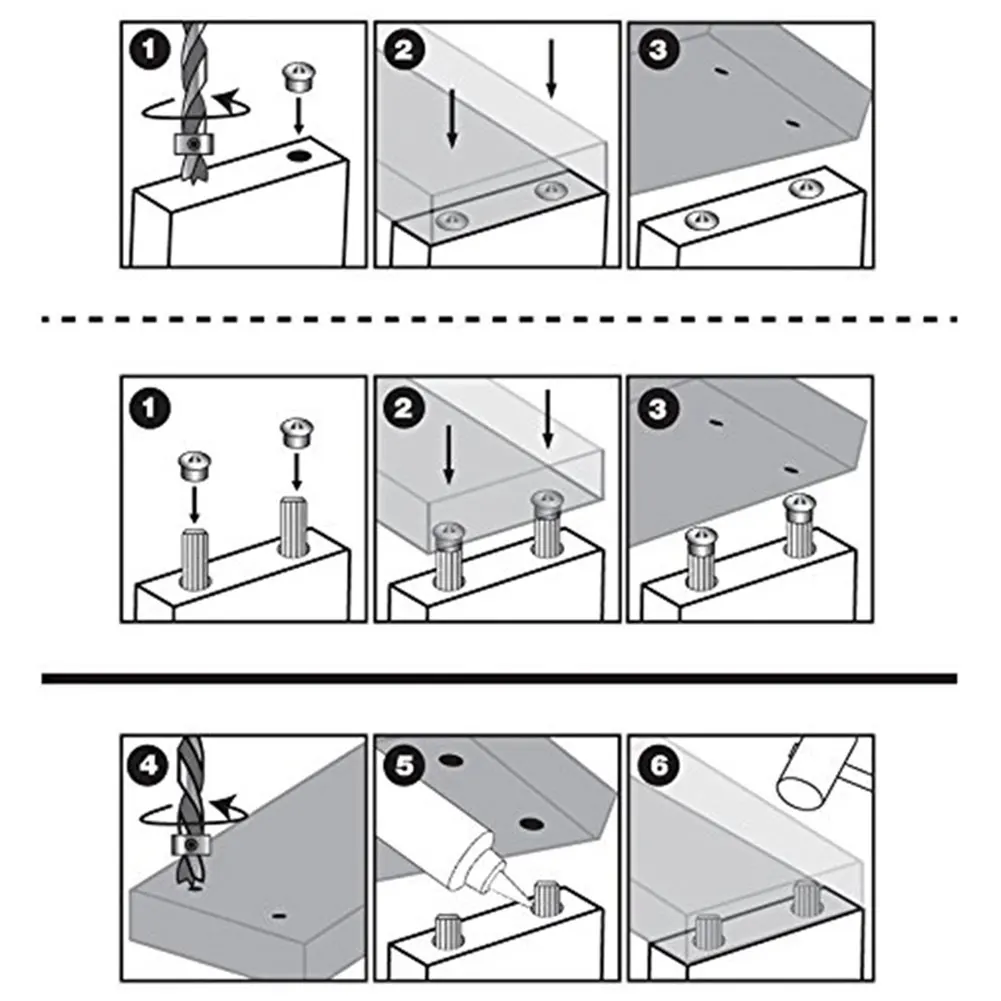 1
2
3
1
2
3
4
5
6