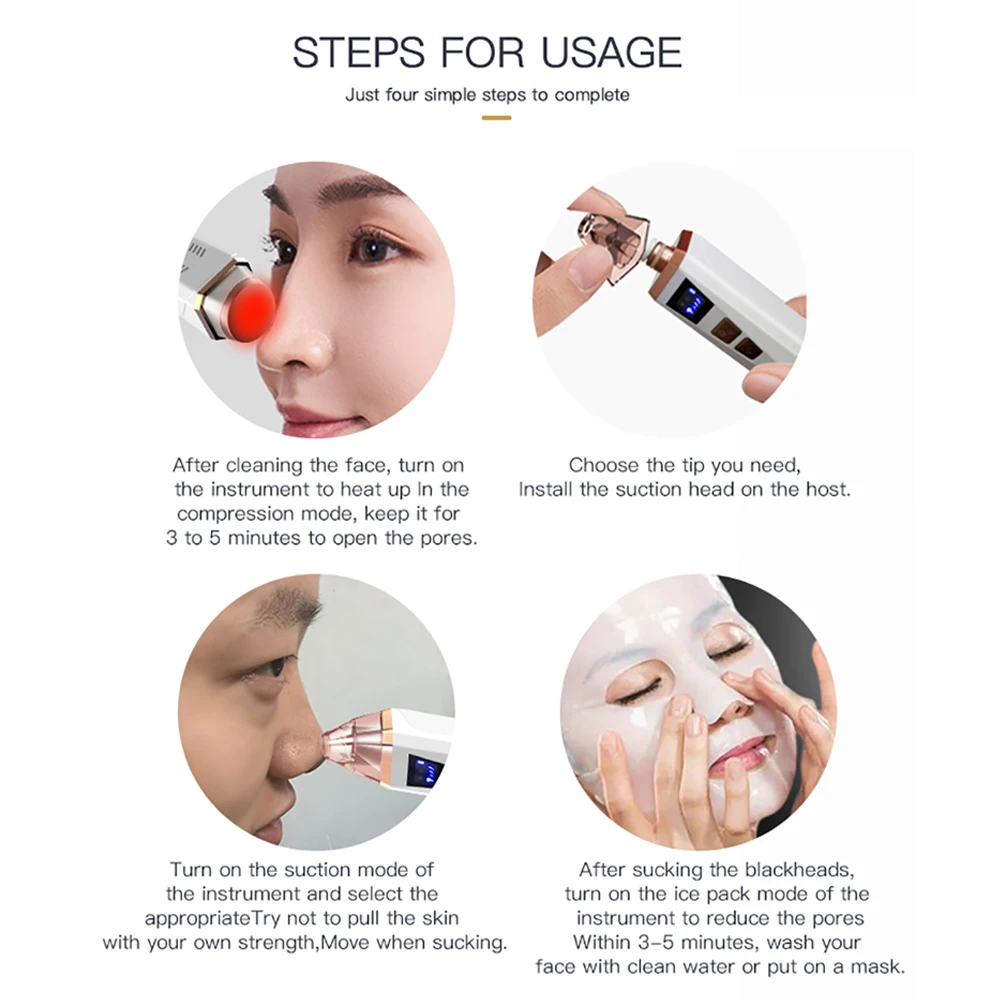 STEPS FOR USAGE

Just four simple steps to complete

After cleaning the face, turn on the instrument to heat up In the compression mode, keep it for 3 to 5 minutes to open the pores.

Choose the tip you need, Install the suction head on the host.

Turn on the suction mode of the instrument and select the appropriateTry not to pull the skin with your own strength,Move when sucking.

After sucking the blackheads, turn on the ice pack mode of the instrument to reduce the pores Within 3-5 minutes, wash your face with clean water or put on a mask.