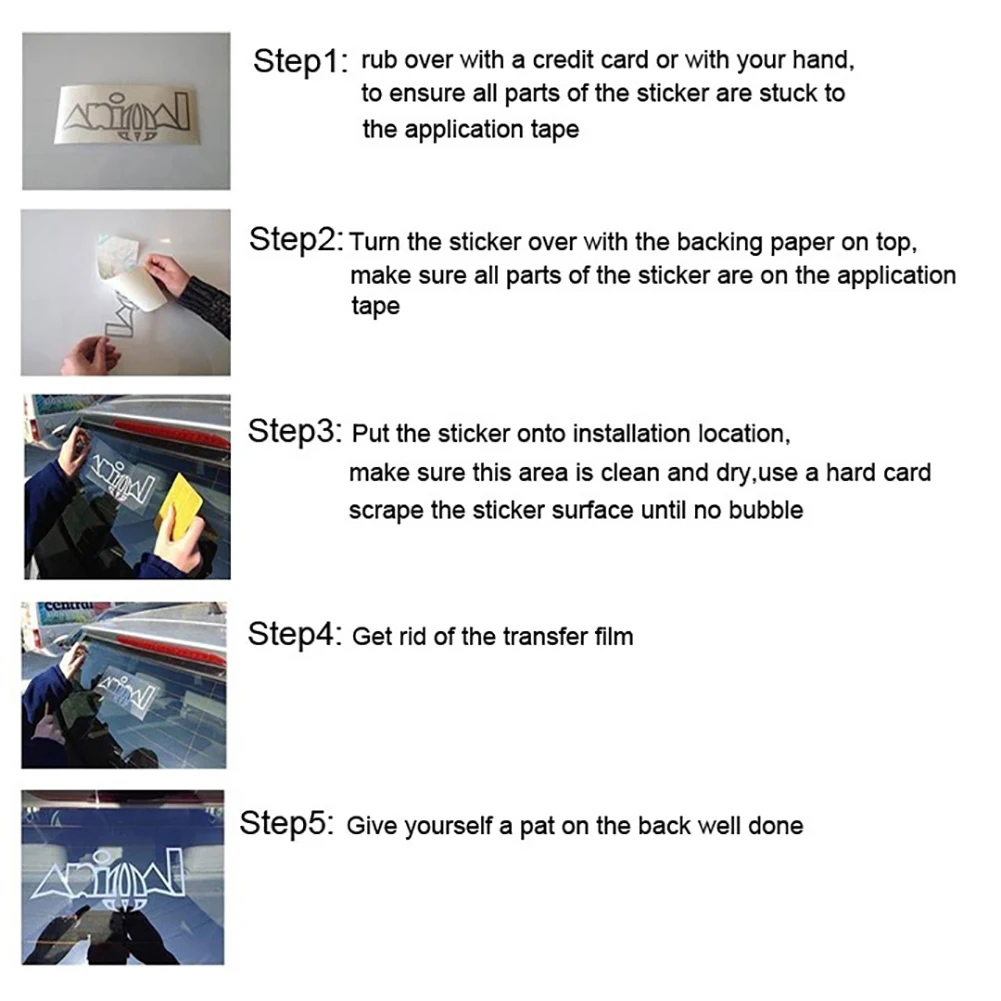 Step1: rub over with a credit card or with your hand, to ensure all parts of the sticker are stuck to the application tape

Step2: Turn the sticker over with the backing paper on top, make sure all parts of the sticker are on the application tape

Step3: Put the sticker onto installation location, make sure this area is clean and dry,use a hard card scrape the sticker surface until no bubble

Step4: Get rid of the transfer film

Step5: Give yourself a pat on the back well done