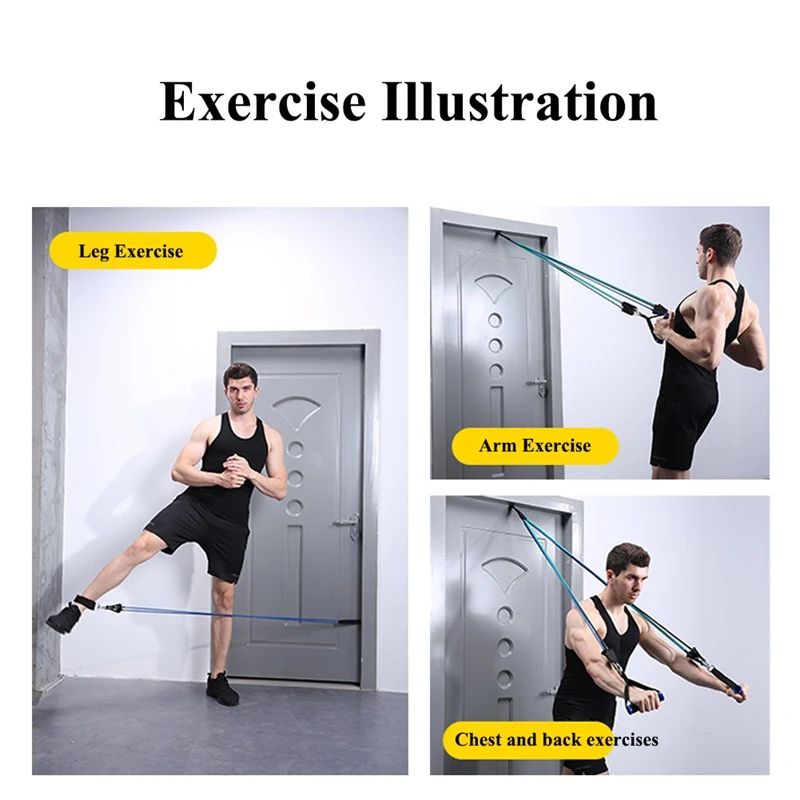 Exercise Illustration

Leg Exercise

Arm Exercise

Chest and back exercises