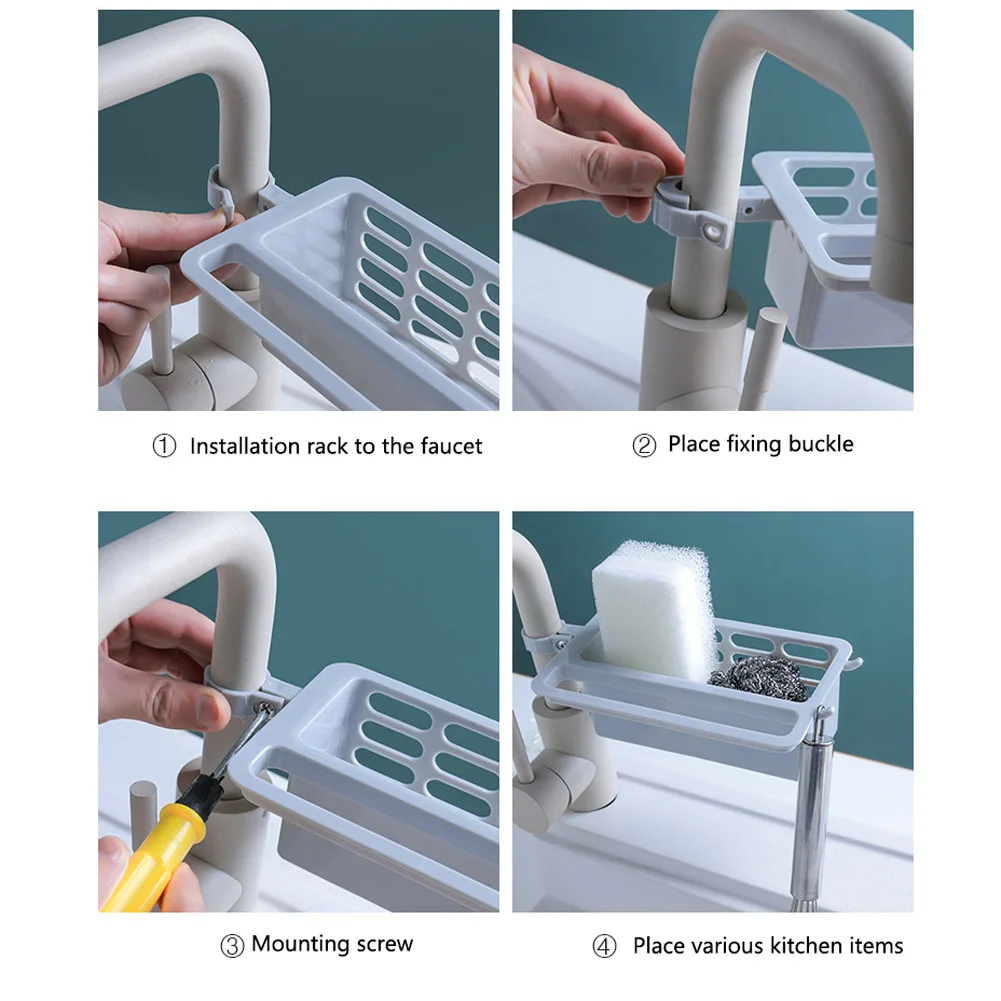 ① Installation rack to the faucet

② Place fixing buckle

③ Mounting screw

④ Place various kitchen items