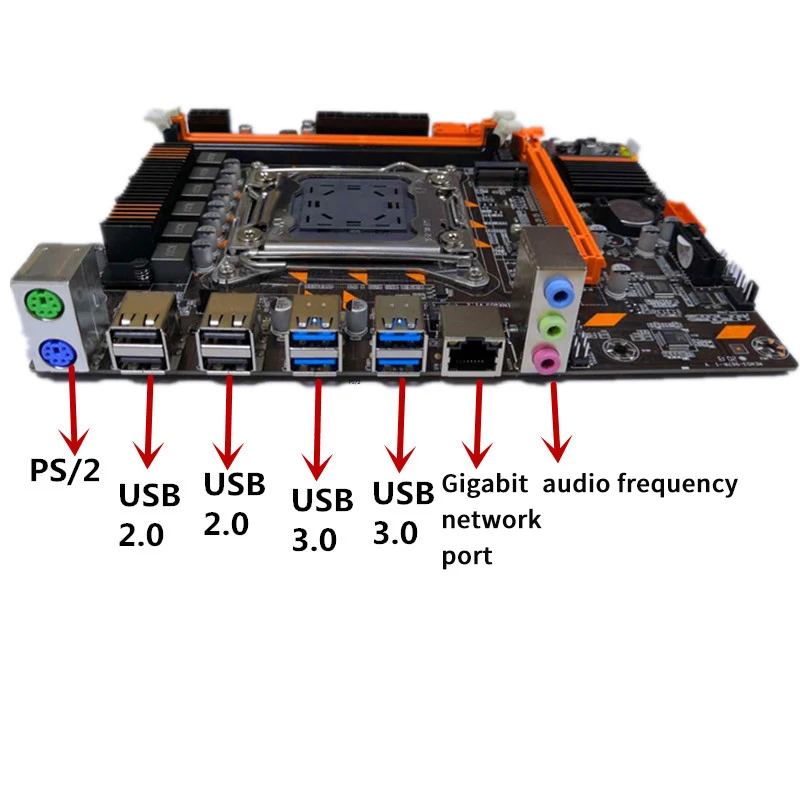 PS/2

USB 2.0

USB 2.0

USB 3.0

USB 3.0

Gigabit network port

audio frequency