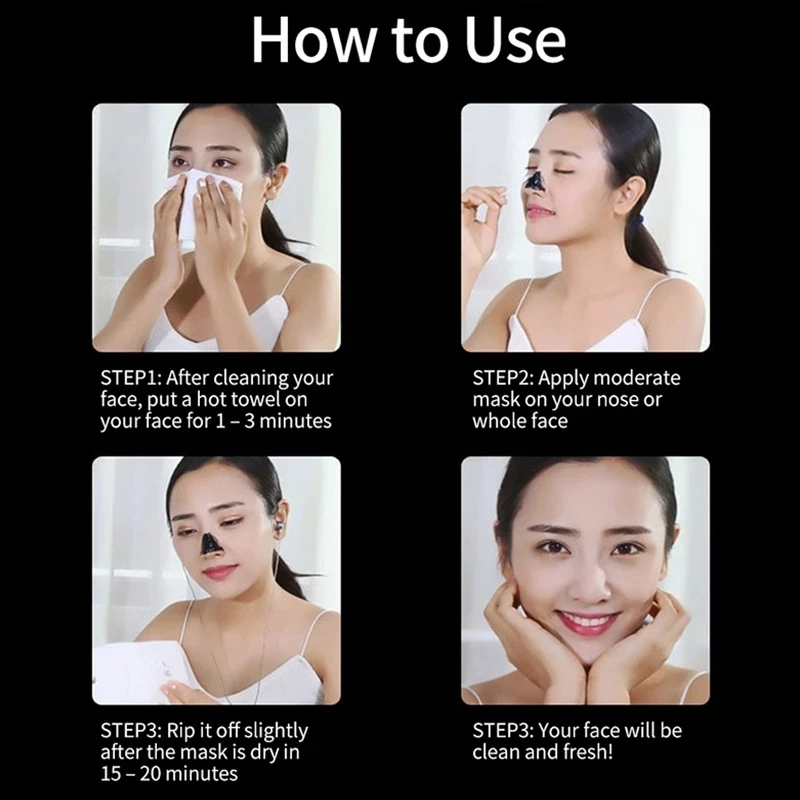 How to Use

STEP1: After cleaning your face, put a hot towel on your face for 1 – 3 minutes

STEP2: Apply moderate mask on your nose or whole face

STEP3: Rip it off slightly after the mask is dry in 15 – 20 minutes

STEP3: Your face will be clean and fresh!