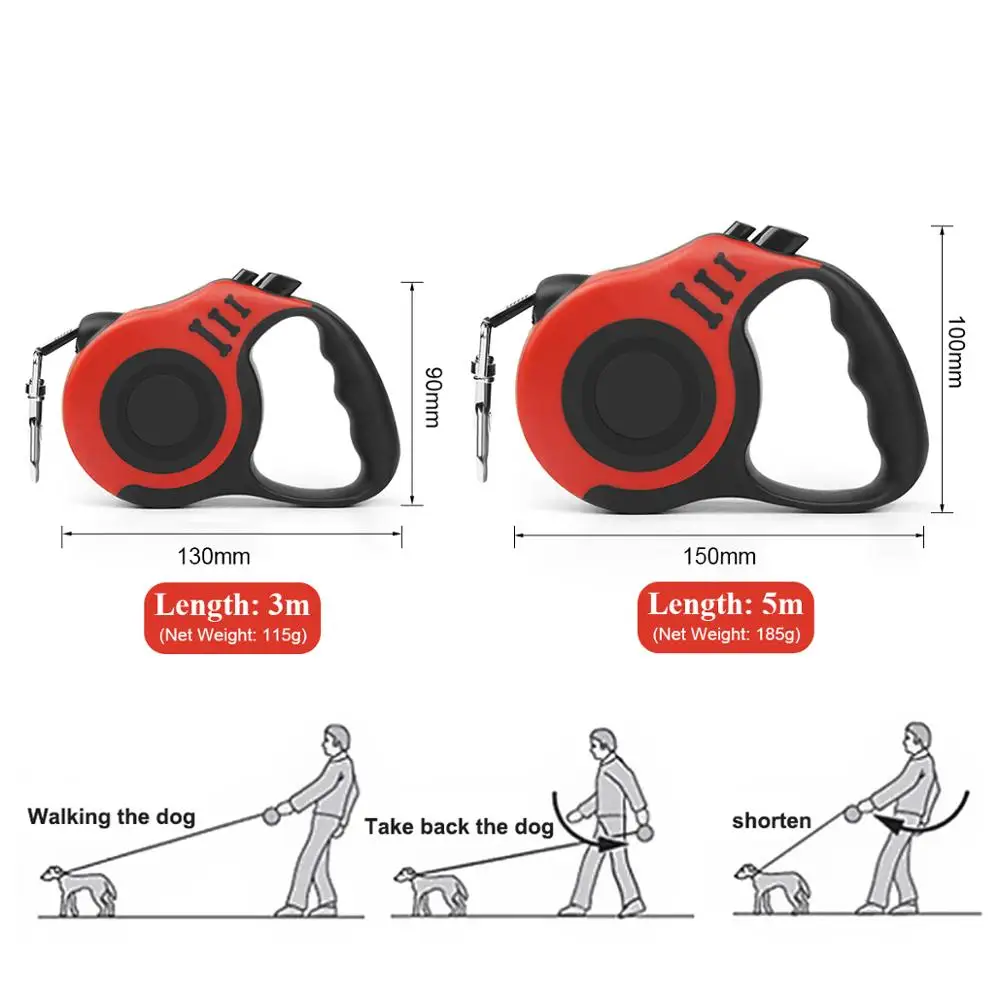 90mm

130mm

Length: 3m
(Net Weight: 115g)

100mm

150mm

Length: 5m
(Net Weight: 185g)

Walking the dog

Take back the dog

shorten