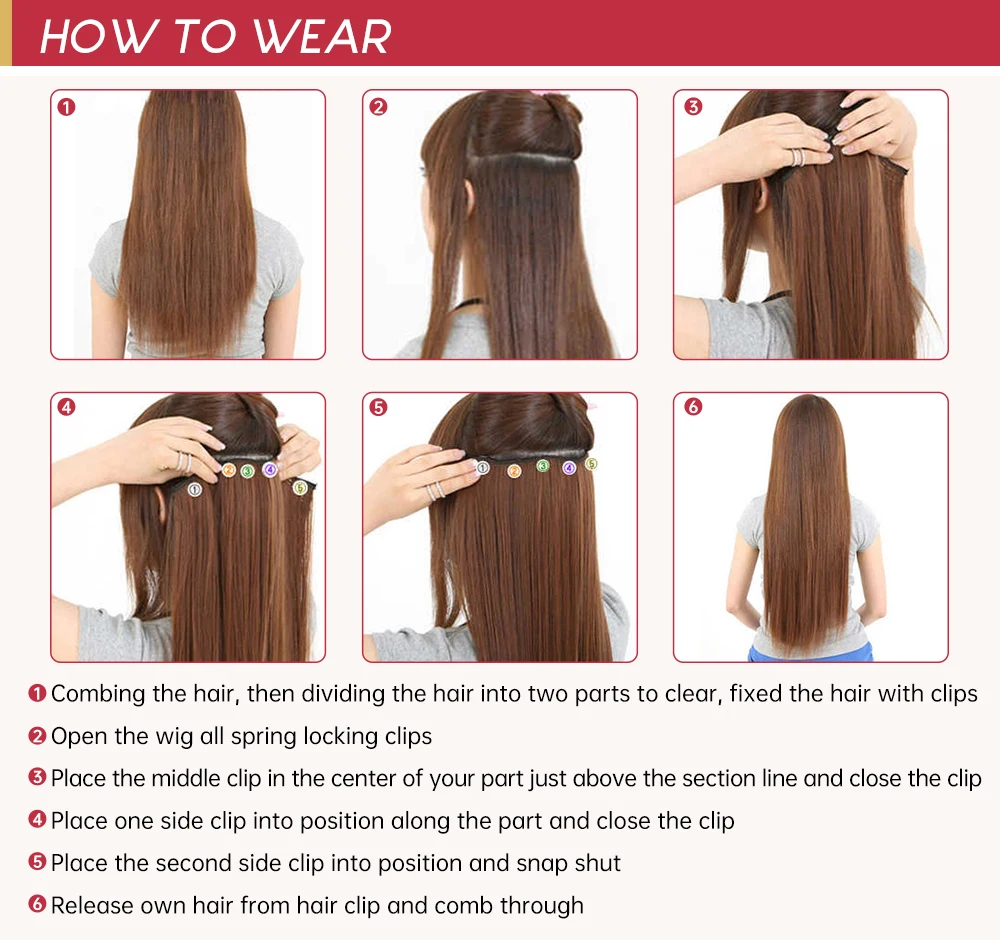 HOW TO WEAR

1

2

3

4

1 2 3 4 5

5

1 2 3 4 5

6

1 Combing the hair, then dividing the hair into two parts to clear, fixed the hair with clips

2 Open the wig all spring locking clips

3 Place the middle clip in the center of your part just above the section line and close the clip

4 Place one side clip into position along the part and close the clip

5 Place the second side clip into position and snap shut

6 Release own hair from hair clip and comb through