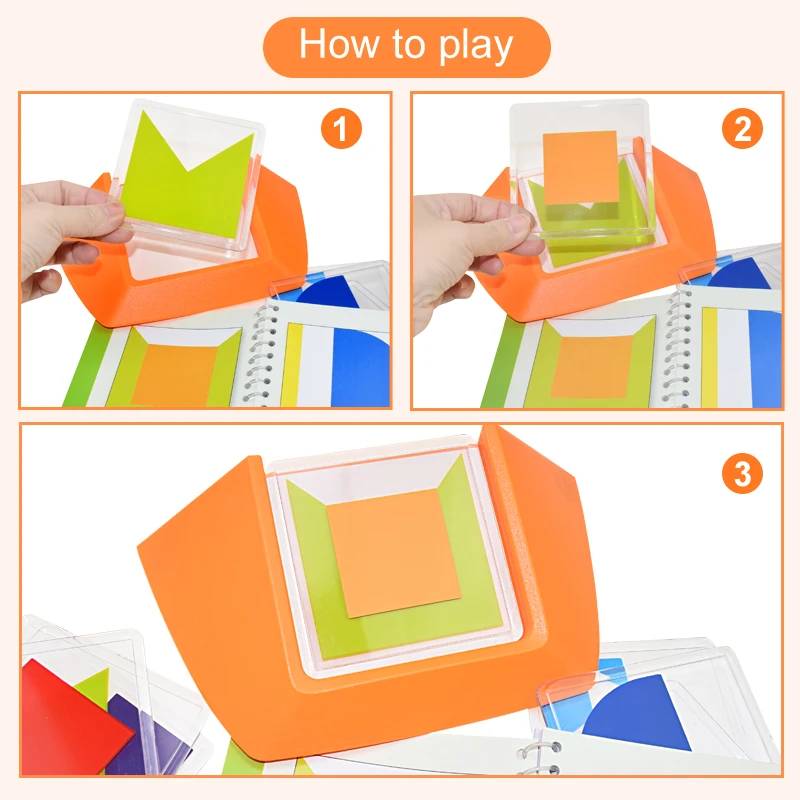 How to play

1

2

3