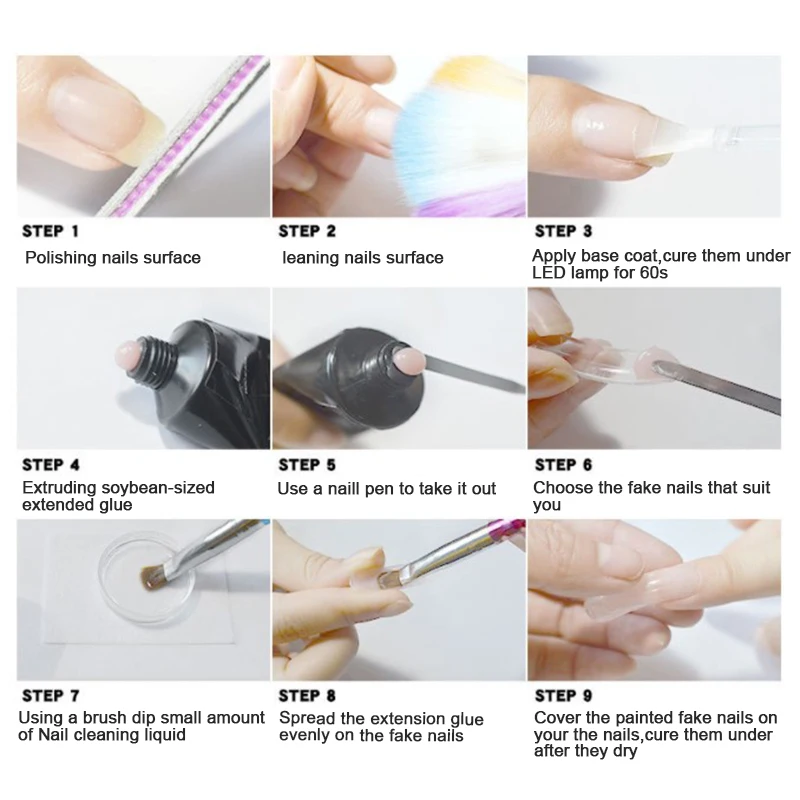 STEP 1
Polishing nails surface

STEP 2
leaning nails surface

STEP 3
Apply base coat,cure them under LED lamp for 60s

STEP 4
Extruding soybean-sized extended glue

STEP 5
Use a naill pen to take it out

STEP 6
Choose the fake nails that suit you

STEP 7
Using a brush dip small amount of Nail cleaning liquid

STEP 8
Spread the extension glue evenly on the fake nails

STEP 9
Cover the painted fake nails on your the nails,cure them under after they dry