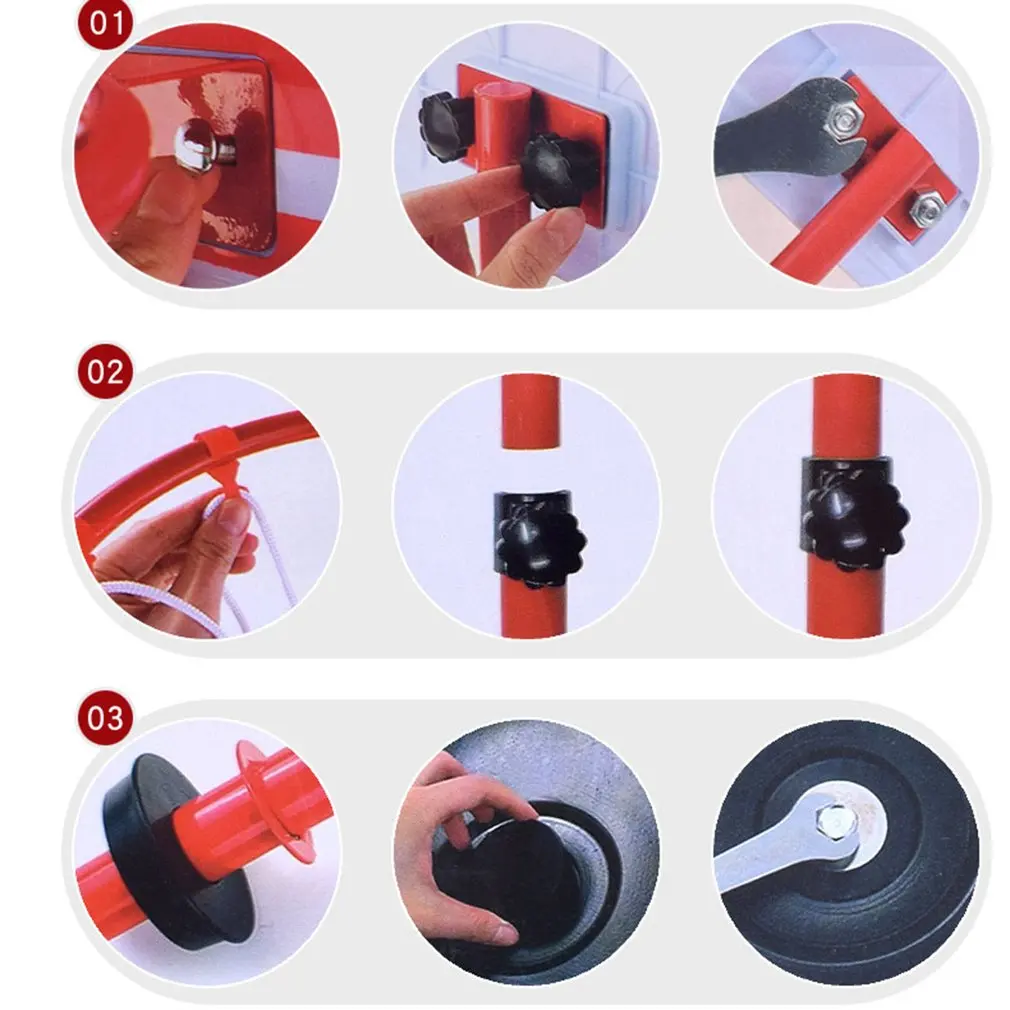 01

02

03