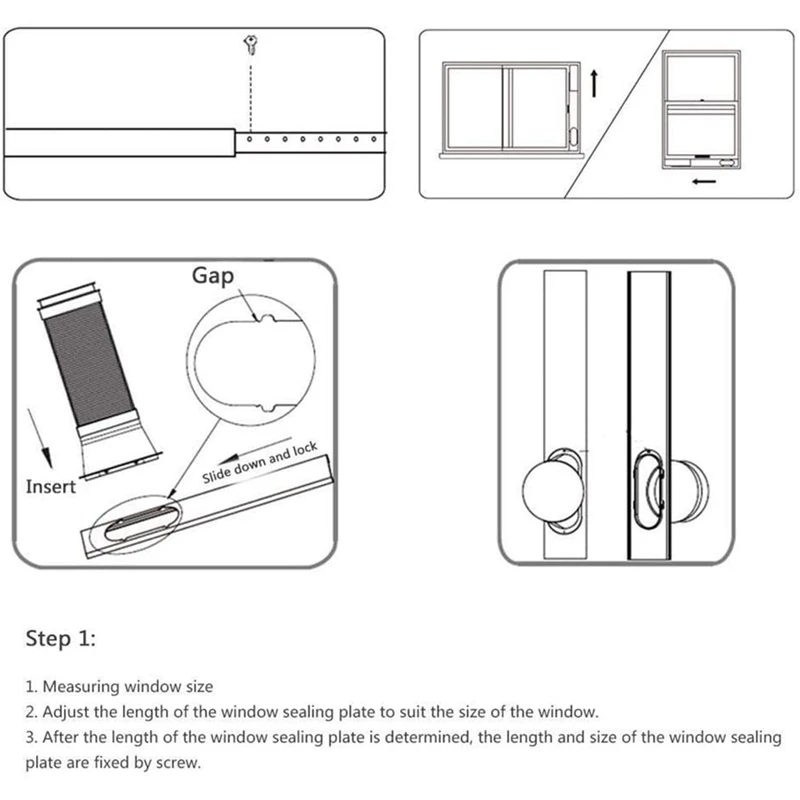 Gap

Insert

Slide down and lock

Step 1:

1. Measuring window size
2. Adjust the length of the window sealing plate to suit the size of the window.
3. After the length of the window sealing plate is determined, the length and size of the window sealing plate are fixed by screw.