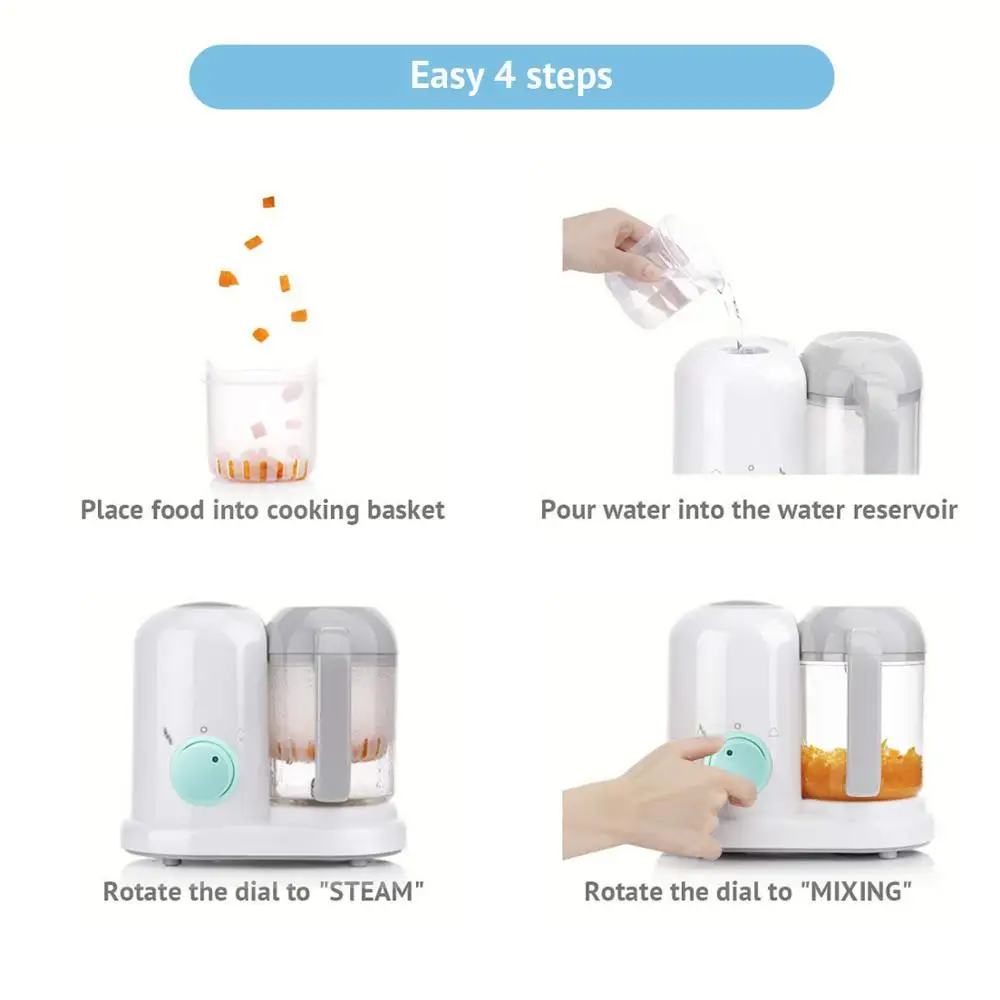 Easy 4 steps

Place food into cooking basket

Pour water into the water reservoir

Rotate the dial to "STEAM"

Rotate the dial to "MIXING"