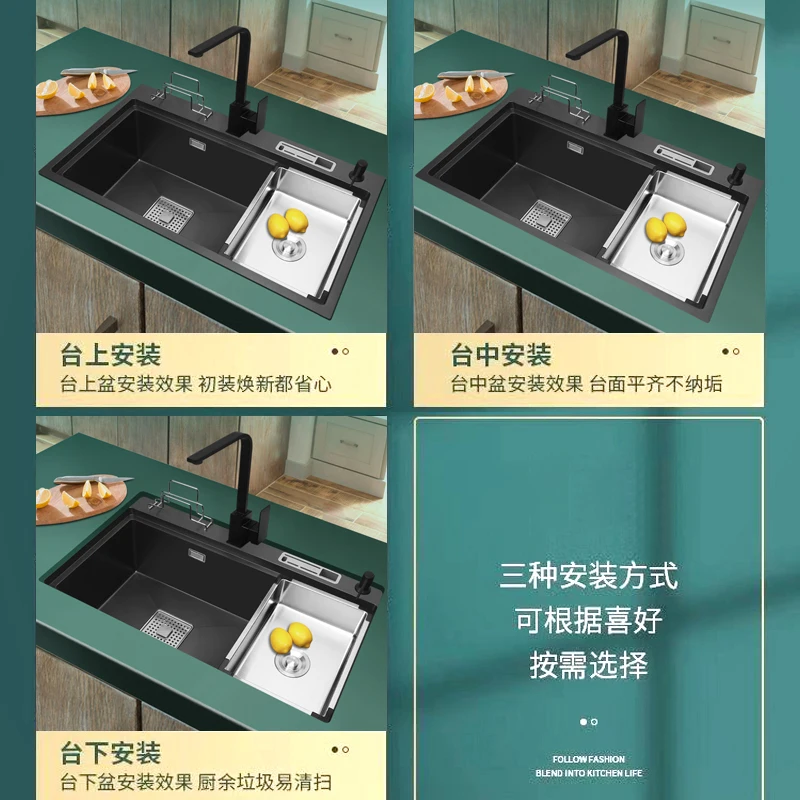 台上安装

台上盆安装效果 初装焕新都省心

台中安装

台中盆安装效果 台面平齐不纳垢

台下安装

台下盆安装效果 厨余垃圾易清扫

三种安装方式
可根据喜好
按需选择

FOLLOW FASHION
BLEND INTO KITCHEN LIFE