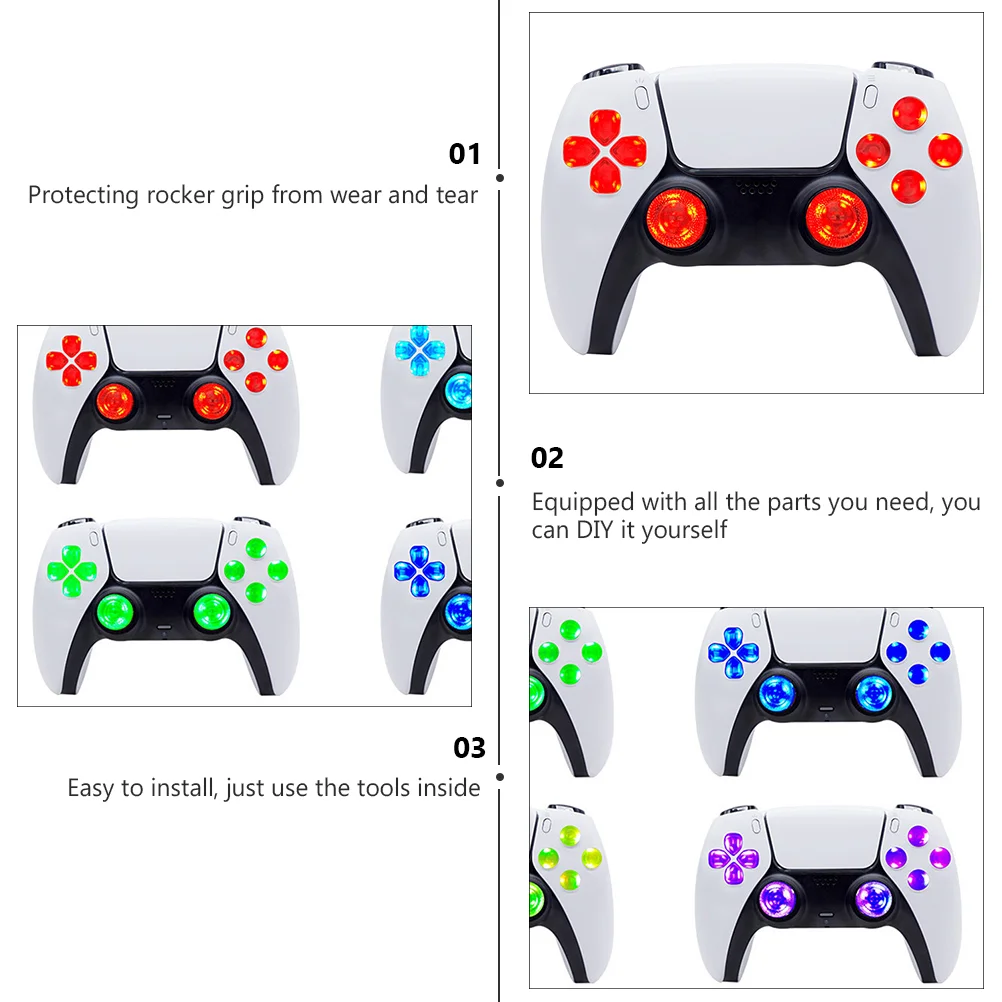 01

Protecting rocker grip from wear and tear

02

Equipped with all the parts you need, you can DIY it yourself

03

Easy to install, just use the tools inside