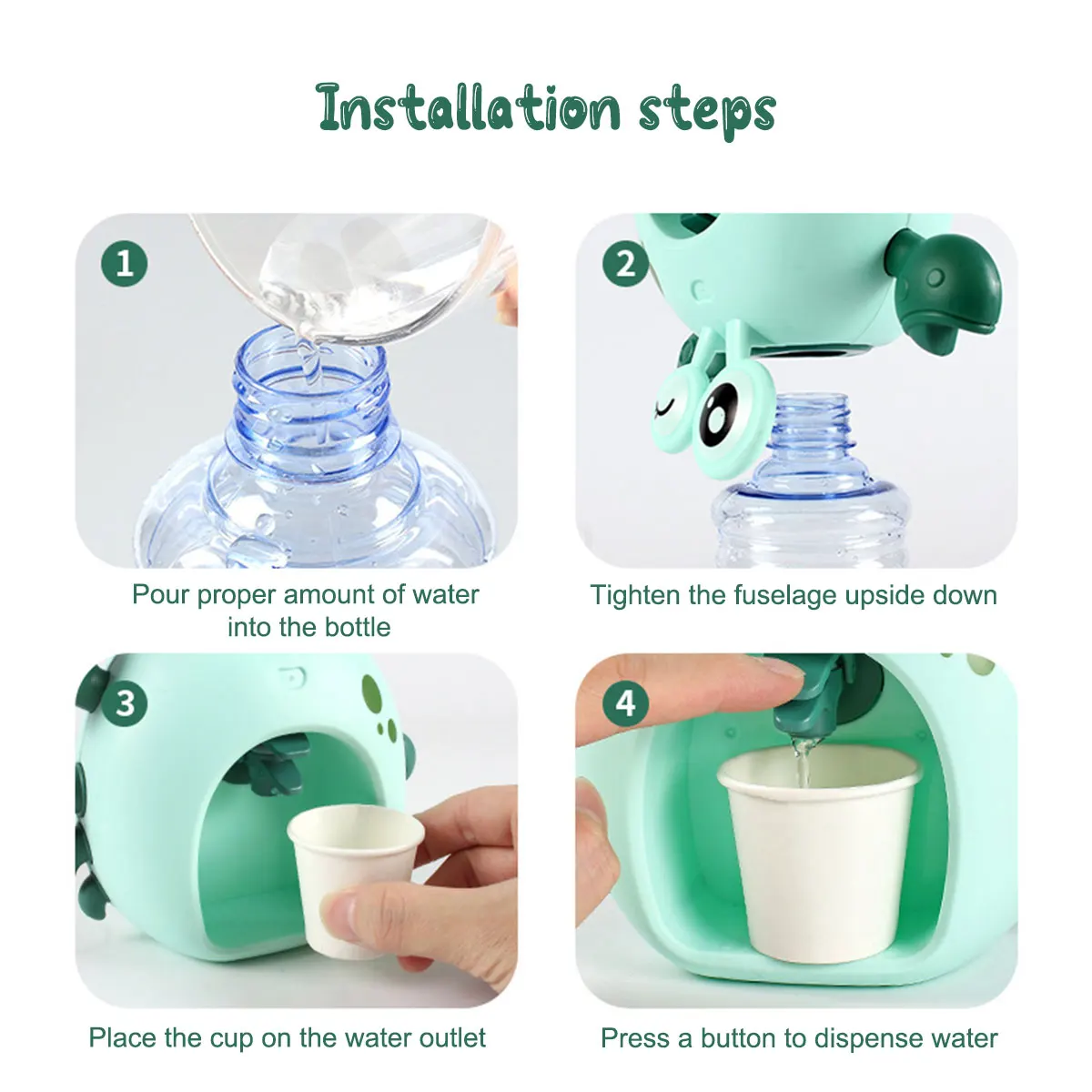 Installation steps

1

Pour proper amount of water into the bottle

2

Tighten the fuselage upside down

3

Place the cup on the water outlet

4

Press a button to dispense water