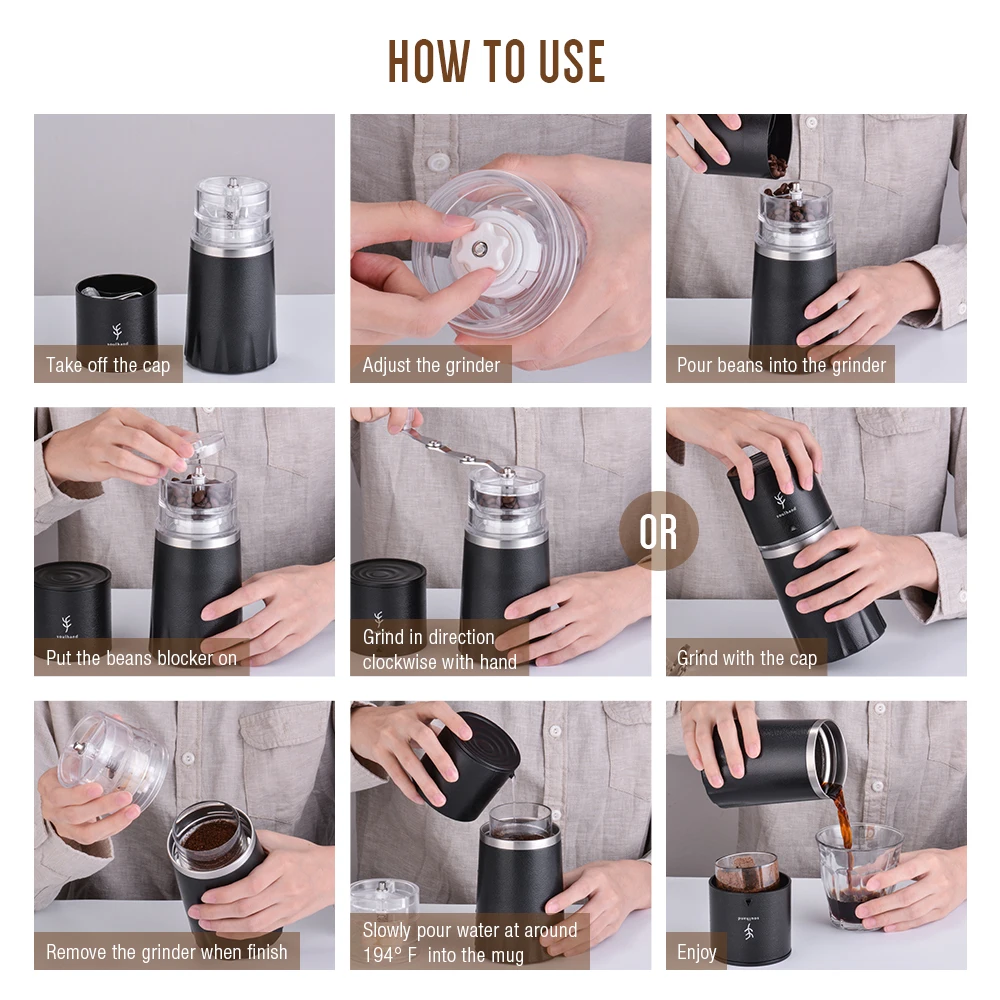 HOW TO USE

soulhand

Take off the cap

Adjust the grinder

Pour beans into the grinder

Put the beans blocker on

Grind in direction clockwise with hand

OR

soulhand

Grind with the cap

Remove the grinder when finish

Slowly pour water at around 194° F into the mug

soulhand

Enjoy