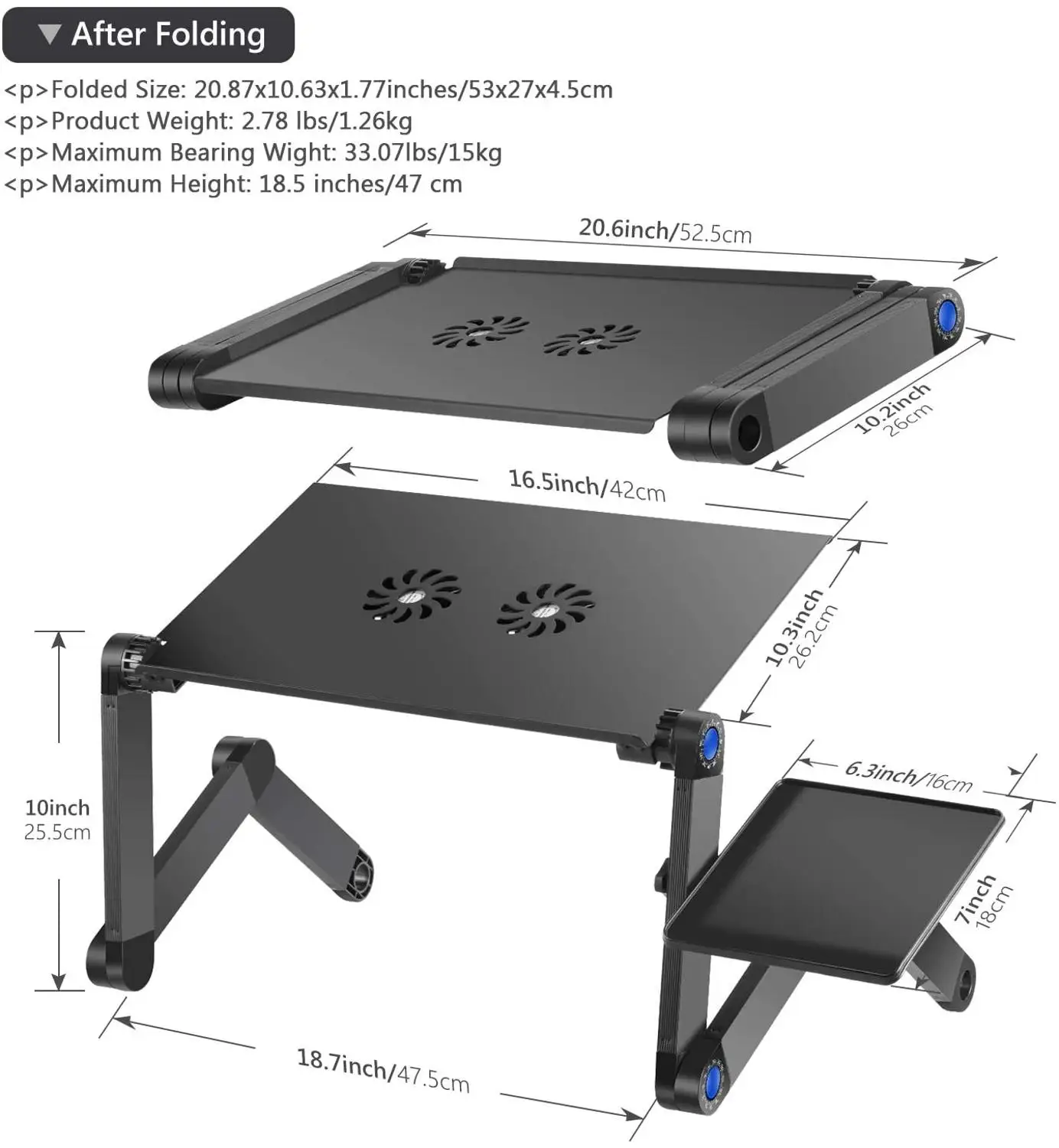 ▼ After Folding

<p>Folded Size: 20.87x10.63x1.77inches/53x27x4.5cm
<p>Product Weight: 2.78 lbs/1.26kg
<p>Maximum Bearing Wight: 33.07lbs/15kg
<p>Maximum Height: 18.5 inches/47 cm

20.6inch/52.5cm

10.2inch
26cm

16.5inch/42cm

10.3inch
26.2cm

10inch
25.5cm

6.3inch/16cm

7inch
18cm

18.7inch/47.5cm