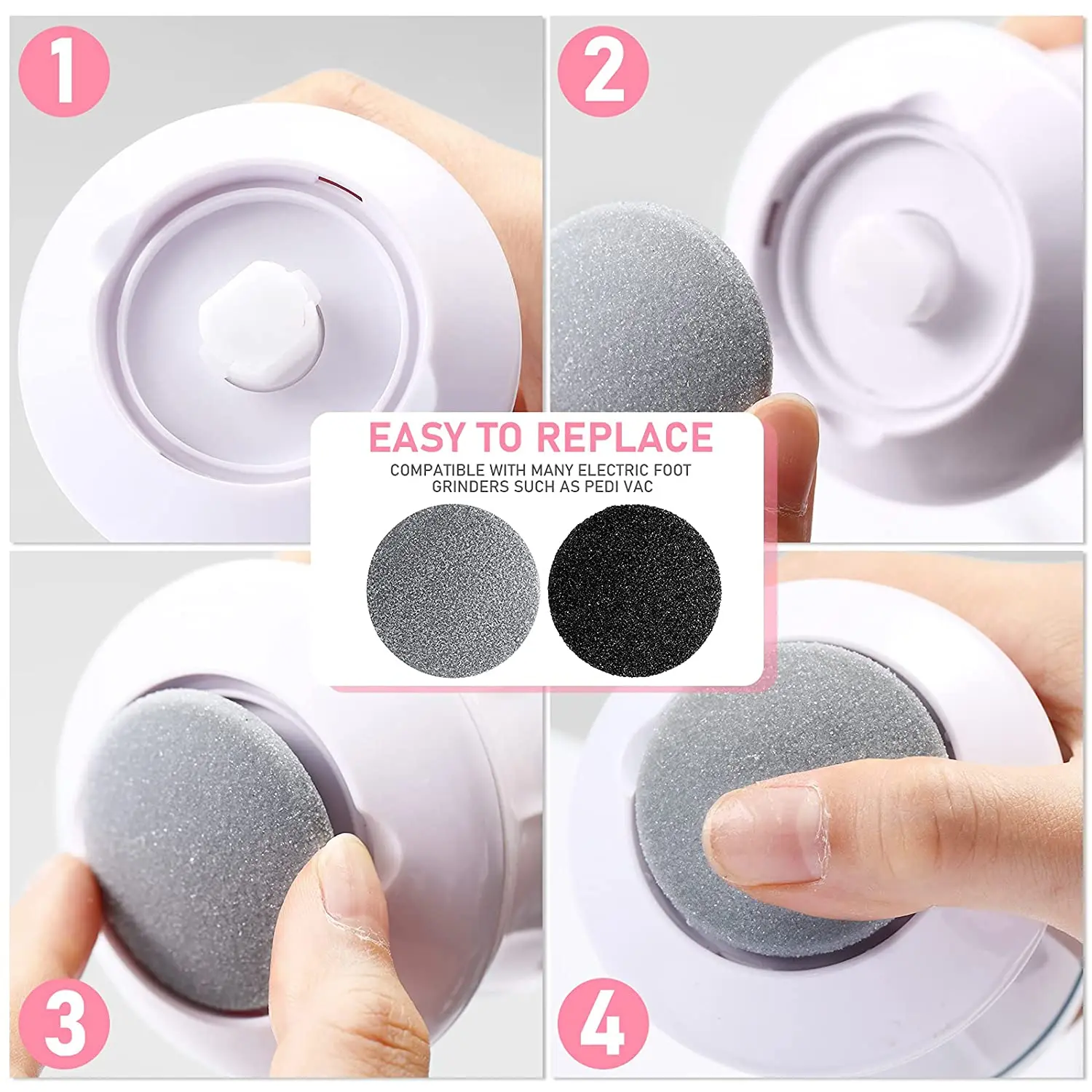 1

2

EASY TO REPLACE

COMPATIBLE WITH MANY ELECTRIC FOOT GRINDERS SUCH AS PEDI VAC

3

4