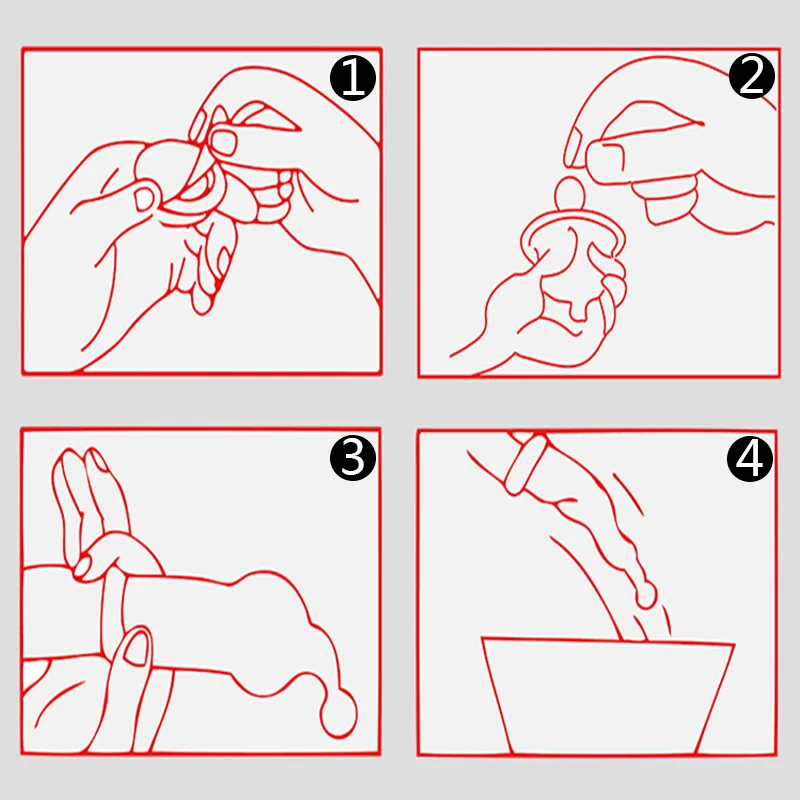 1

2

3

4