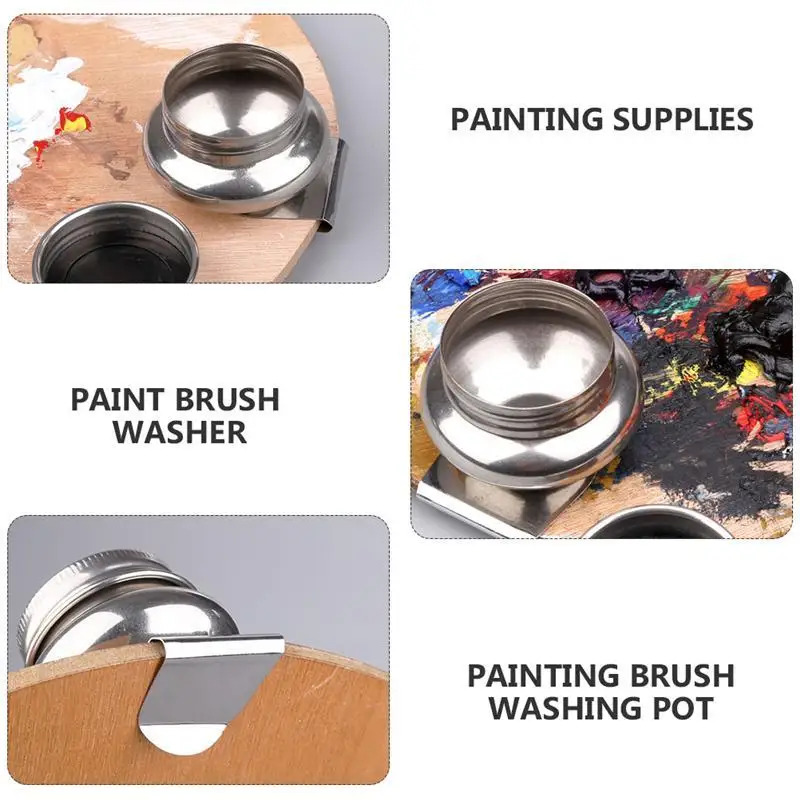 PAINTING SUPPLIES

PAINT BRUSH WASHER

PAINTING BRUSH WASHING POT