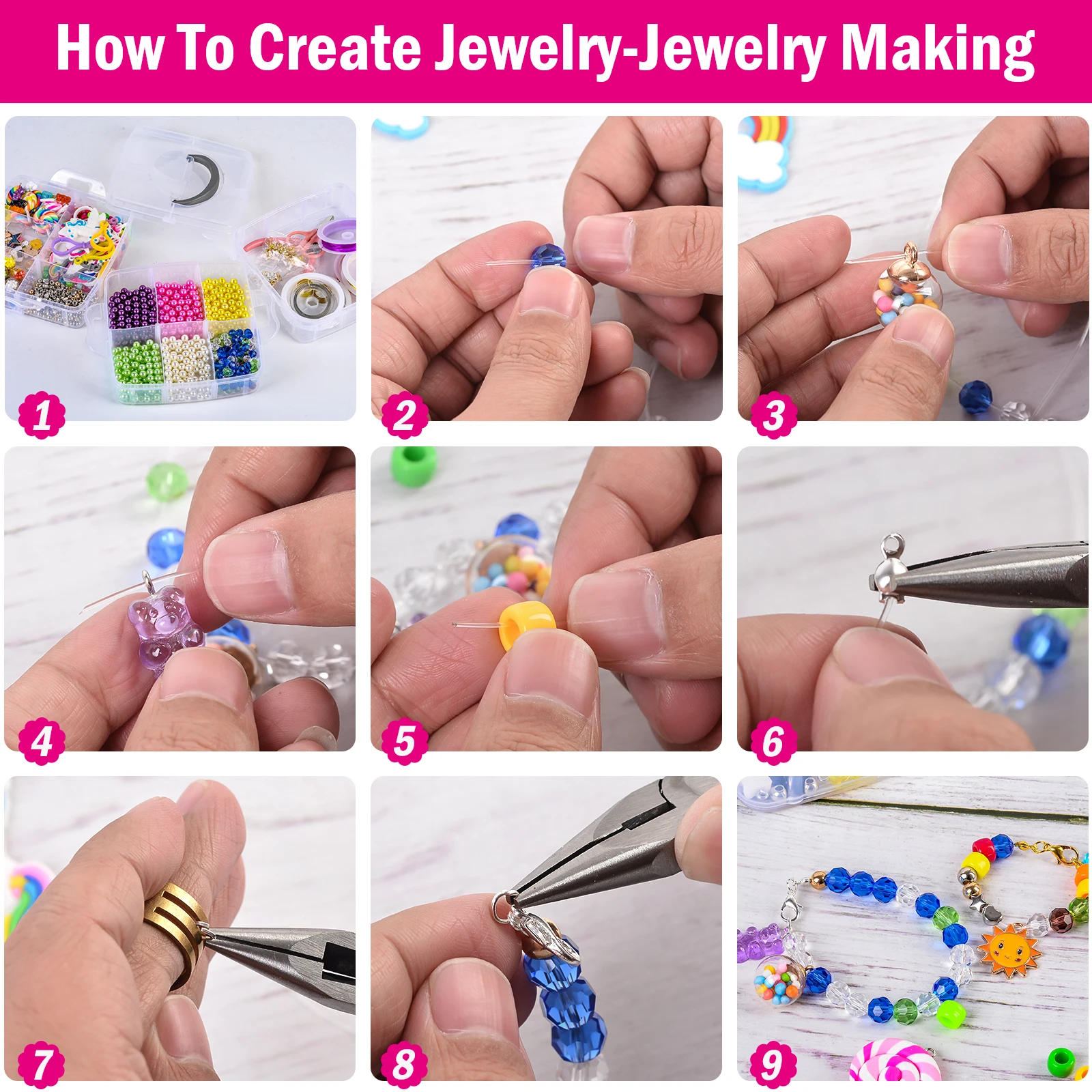 How To Create Jewelry-Jewelry Making

1

2

3

4

5

6

7

8

9