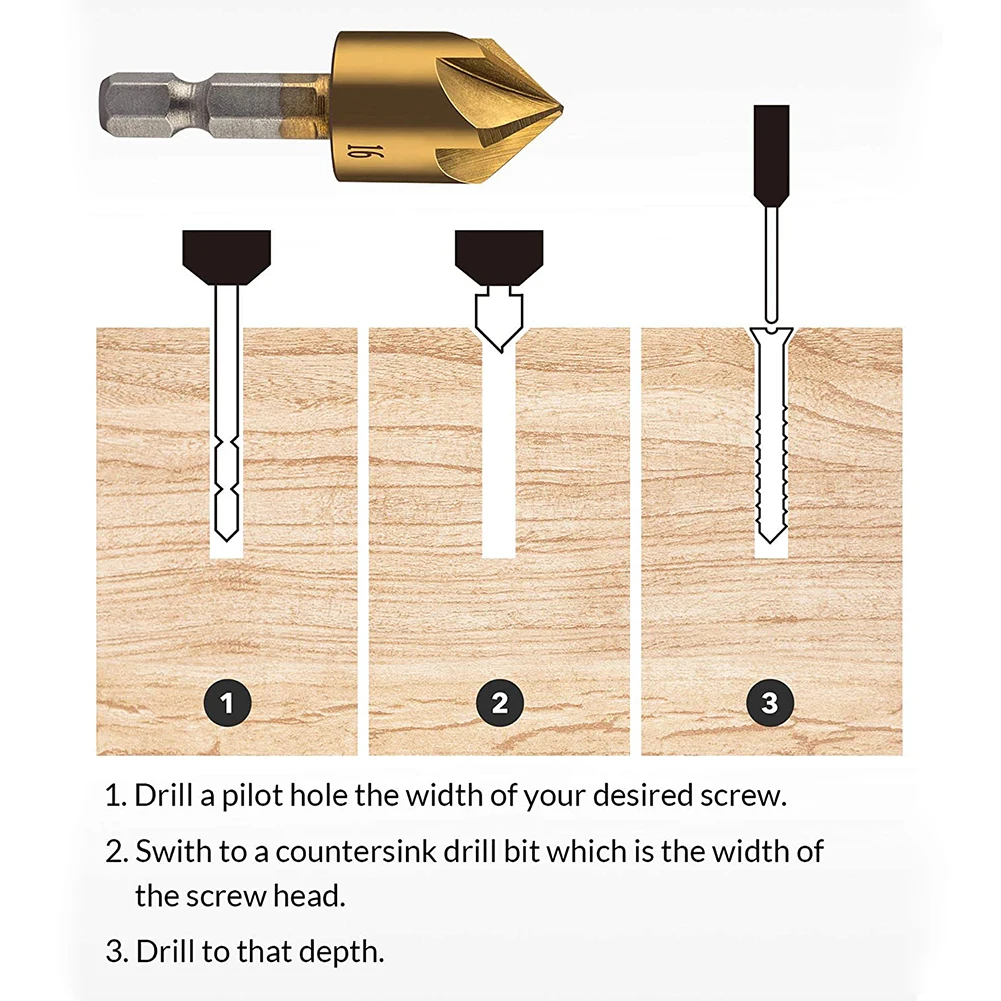 16

1

2

3

1. Drill a pilot hole the width of your desired screw.

2. Swith to a countersink drill bit which is the width of the screw head.

3. Drill to that depth.