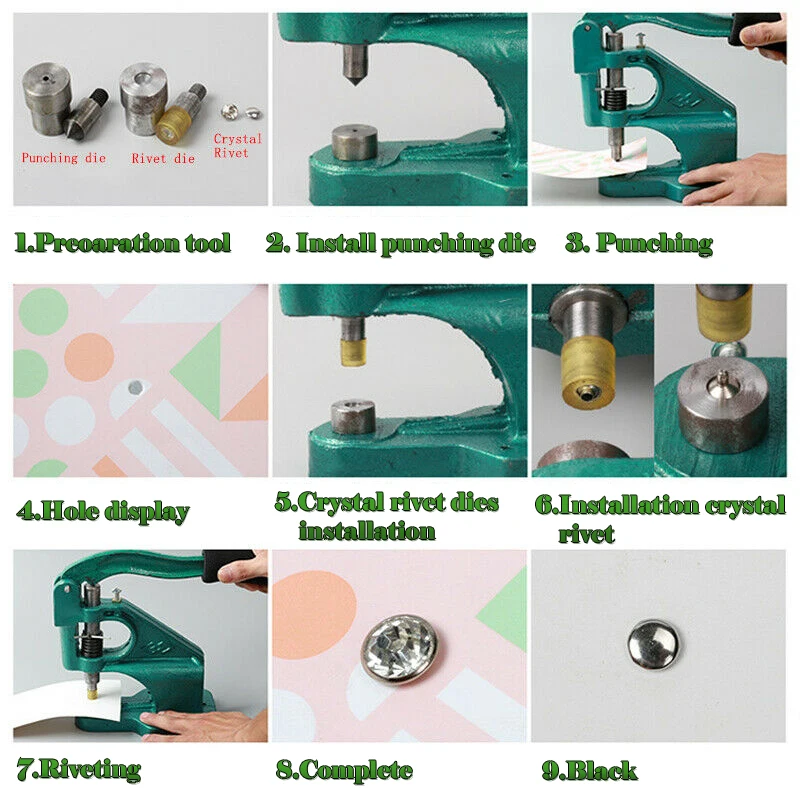 Punching die
Rivet die
Crystal Rivet

1.Preoaration tool

2. Install punching die

3. Punching

4.Hole display

5.Crystal rivet dies installation

6.Installation crystal rivet

7.Riveting

8.Complete

9.Black