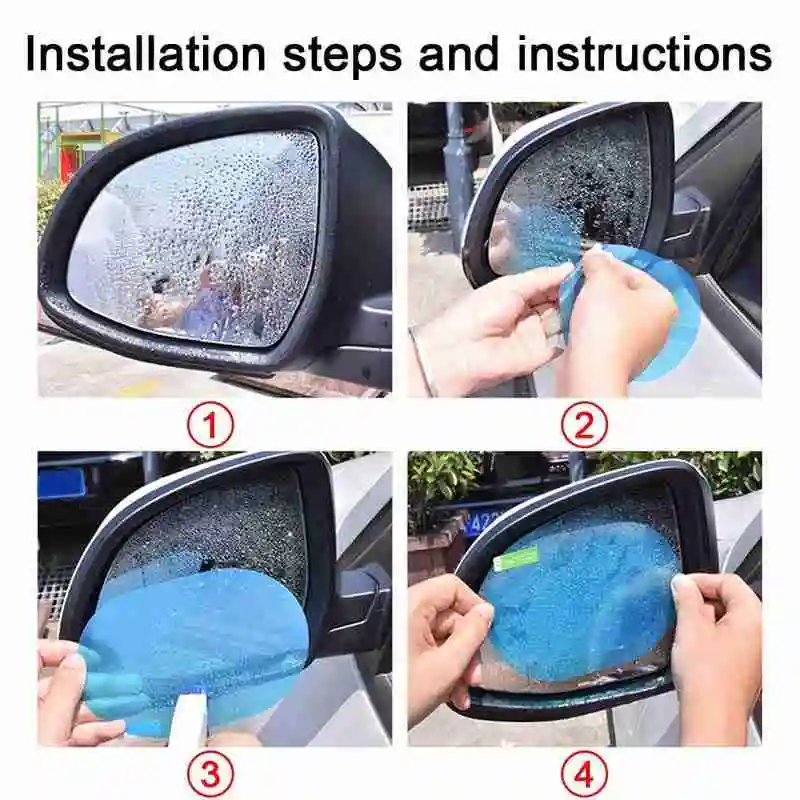 Installation steps and instructions

①

②

③

④